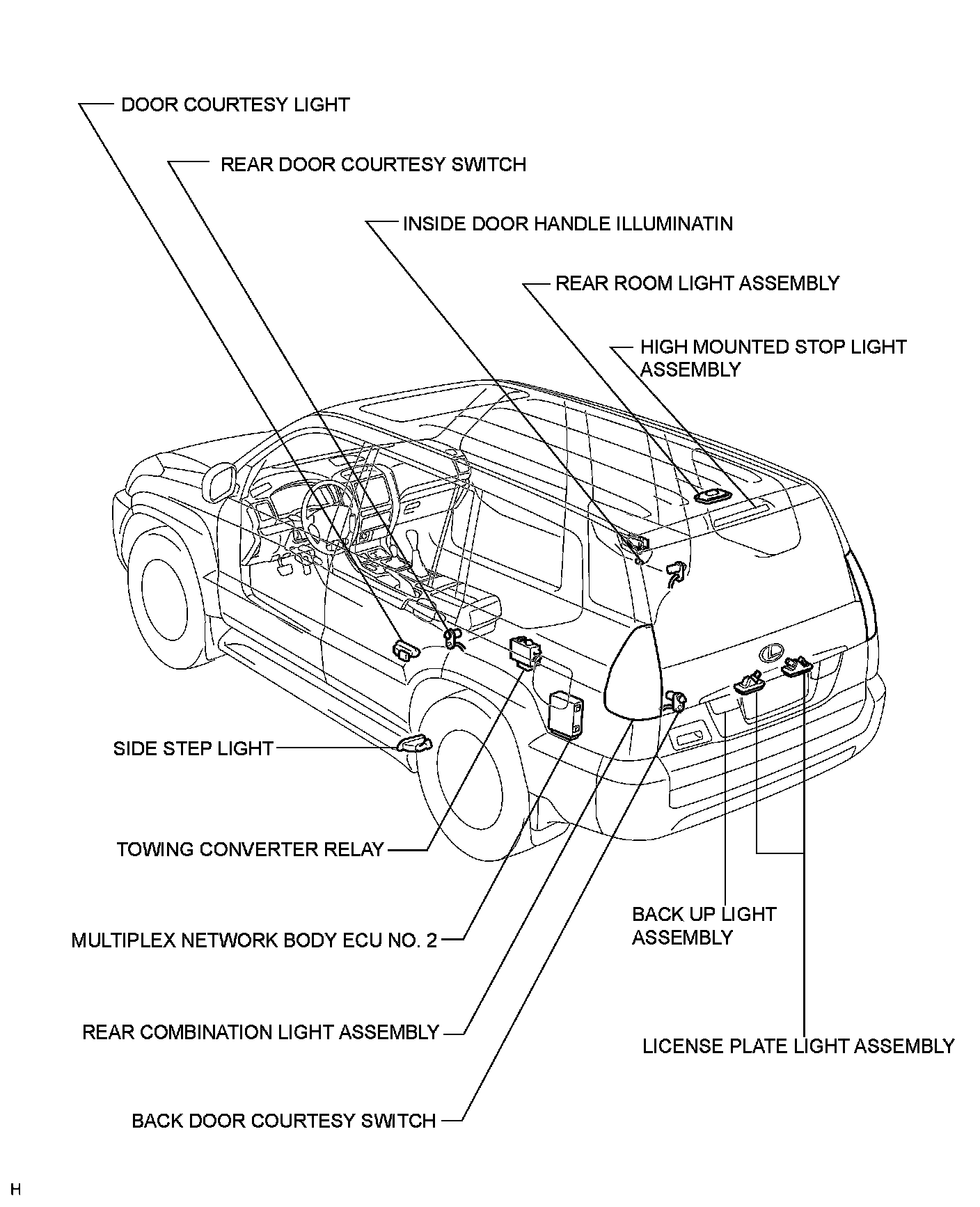 DOOR COURTESY LIGHT

REAR DOOR COURTESY SWITCH

INSIDE DOOR HANDLE ILLUMINATIN

REAR ROOM LIGHT ASSEMBLY

HIGH MOUNTED STOP LIGHT ASSEMBLY

SIDE STEP LIGHT

TOWING CONVERTER RELAY

MULTIPLEX NETWORK BODY ECU NO. 2

REAR COMBINATION LIGHT ASSEMBLY

BACK DOOR COURTESY SWITCH

BACK UP LIGHT ASSEMBLY

LICENSE PLATE LIGHT ASSEMBLY

H