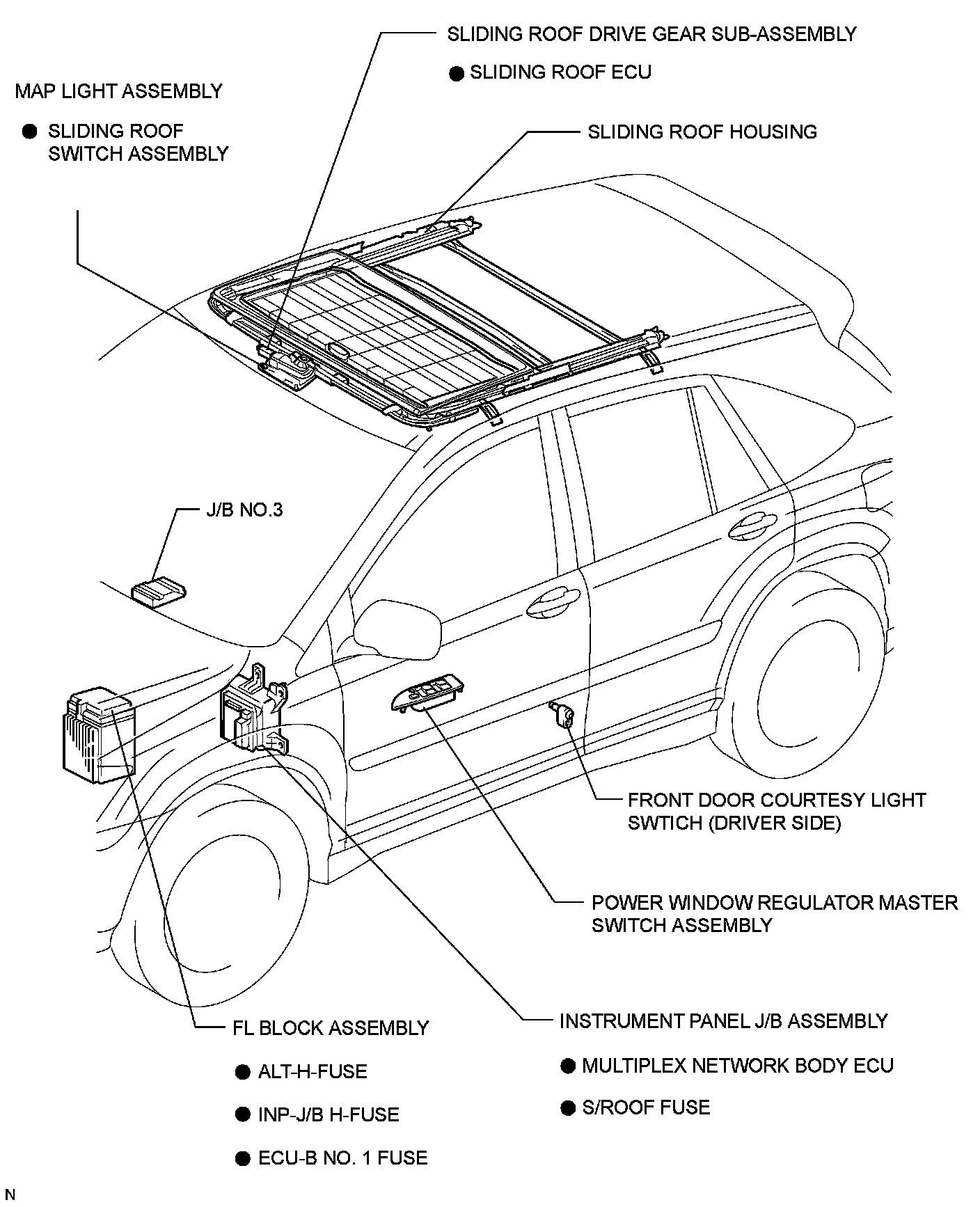 SLIDING ROOF DRIVE GEAR SUB-ASSEMBLY

● SLIDING ROOF ECU

MAP LIGHT ASSEMBLY

● SLIDING ROOF SWITCH ASSEMBLY

SLIDING ROOF HOUSING

J/B NO.3

FRONT DOOR COURTESY LIGHT SWTICH (DRIVER SIDE)

POWER WINDOW REGULATOR MASTER SWITCH ASSEMBLY

FL BLOCK ASSEMBLY

● ALT-H-FUSE

● INP-J/B H-FUSE

● ECU-B NO. 1 FUSE

INSTRUMENT PANEL J/B ASSEMBLY

● MULTIPLEX NETWORK BODY ECU

● S/ROOF FUSE

N