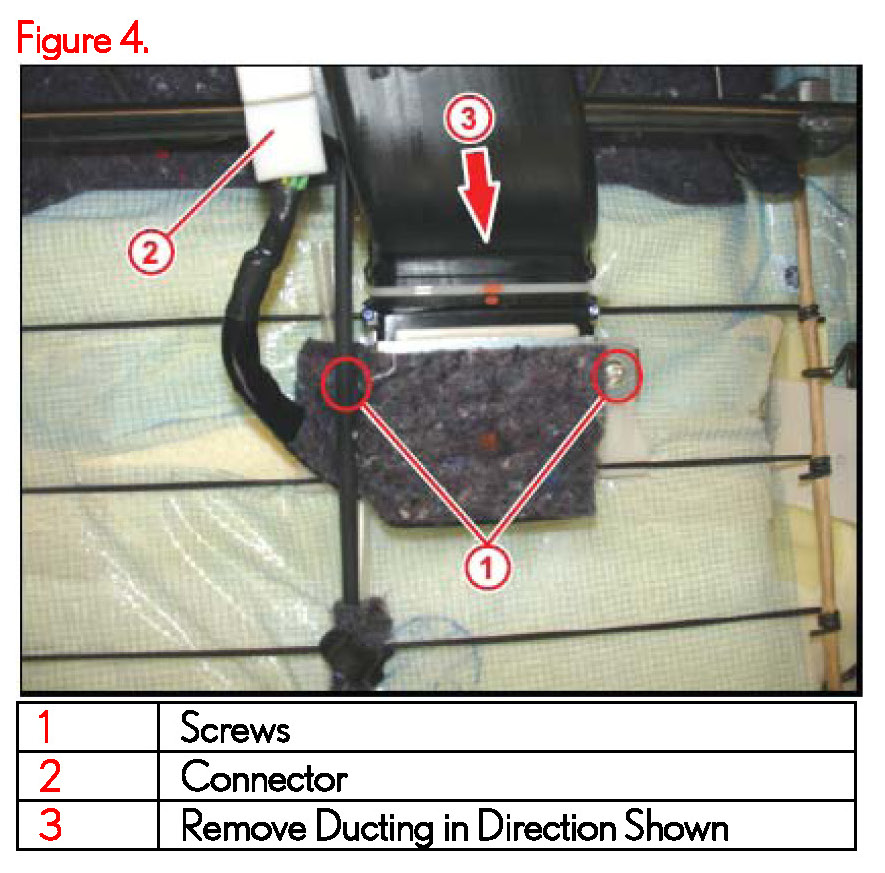 Figure 4.

3

2

1

| 1 | Screws |
|---|---|
| 2 | Connector |
| 3 | Remove Ducting in Direction Shown |