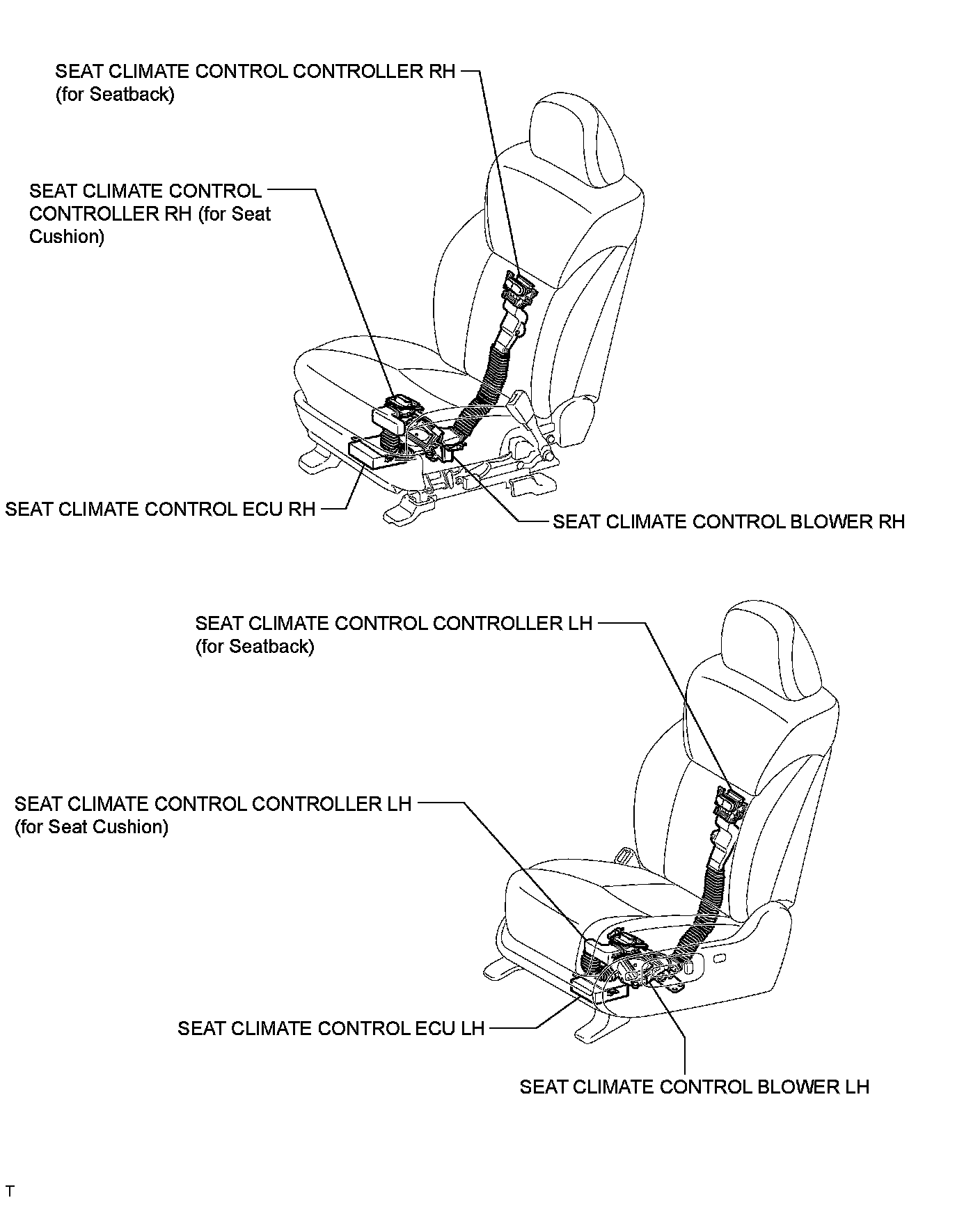 SEAT CLIMATE CONTROL CONTROLLER RH (for Seatback)

SEAT CLIMATE CONTROL CONTROLLER RH (for Seat Cushion)

SEAT CLIMATE CONTROL ECU RH

SEAT CLIMATE CONTROL BLOWER RH

SEAT CLIMATE CONTROL CONTROLLER LH (for Seatback)

SEAT CLIMATE CONTROL CONTROLLER LH (for Seat Cushion)

SEAT CLIMATE CONTROL ECU LH

SEAT CLIMATE CONTROL BLOWER LH

T