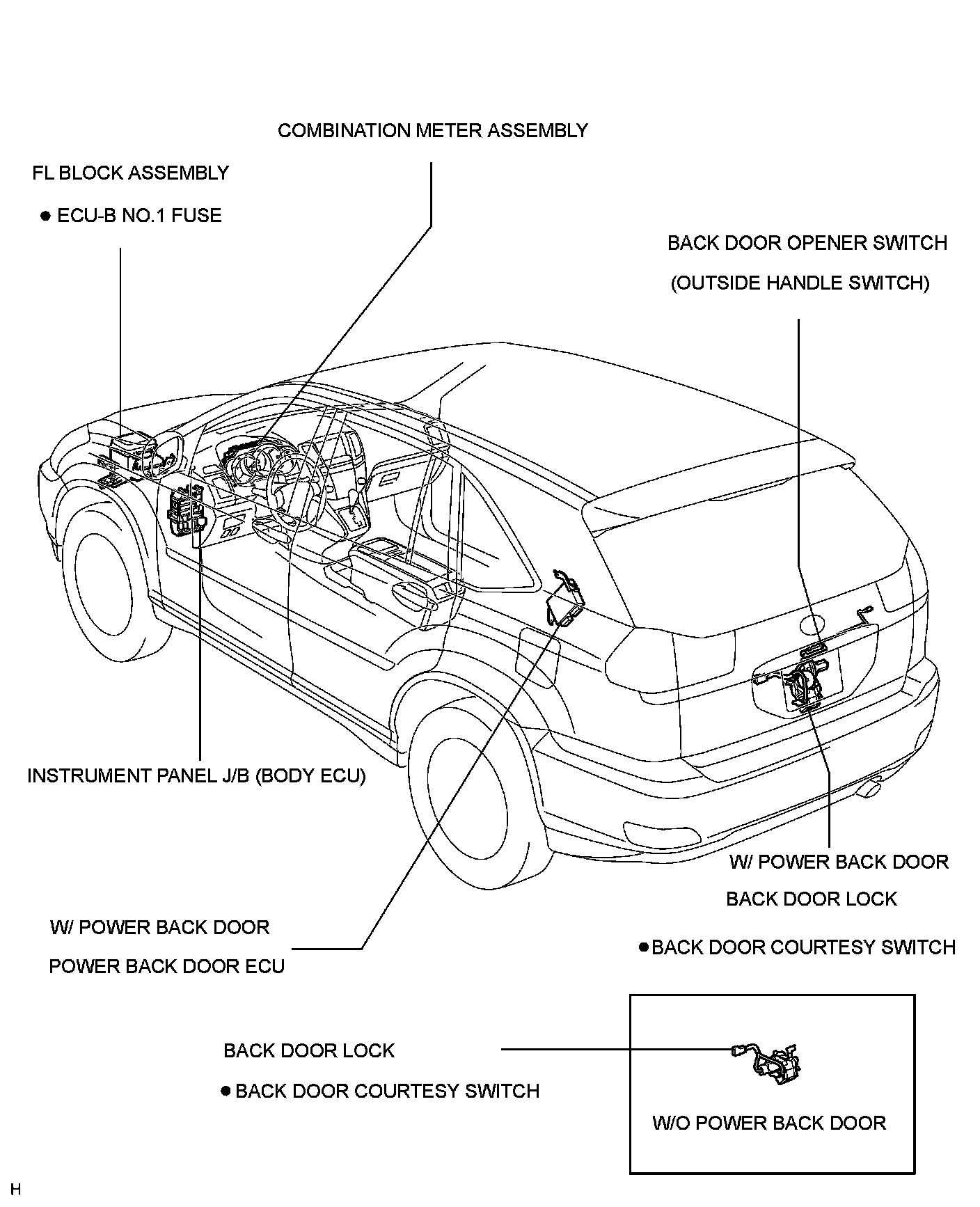 COMBINATION METER ASSEMBLY

FL BLOCK ASSEMBLY

● ECU-B NO.1 FUSE

BACK DOOR OPENER SWITCH

(OUTSIDE HANDLE SWITCH)

INSTRUMENT PANEL J/B (BODY ECU)

W/ POWER BACK DOOR

BACK DOOR LOCK

● BACK DOOR COURTESY SWITCH

W/ POWER BACK DOOR

POWER BACK DOOR ECU

BACK DOOR LOCK

● BACK DOOR COURTESY SWITCH

W/O POWER BACK DOOR

H