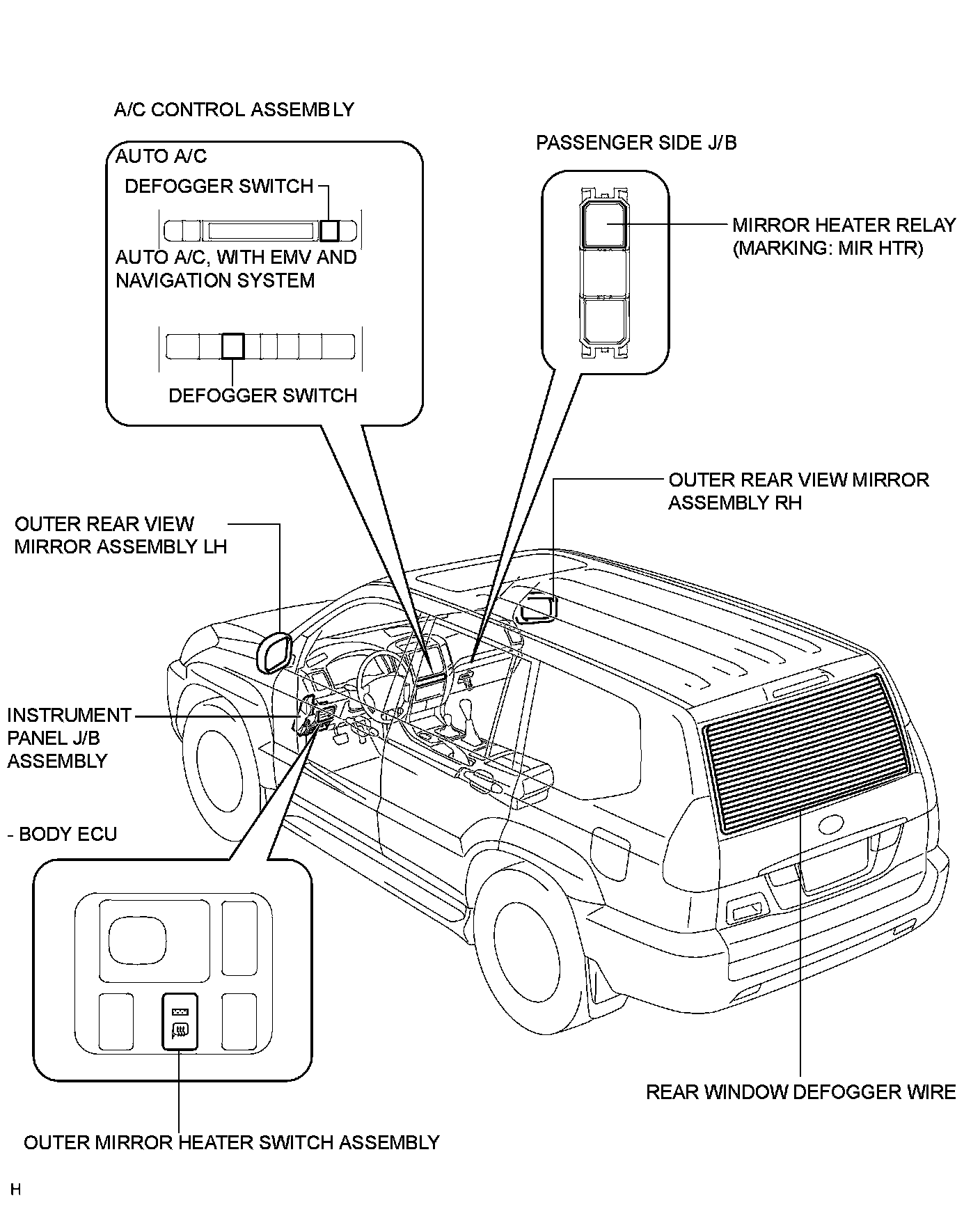 A/C CONTROL ASSEMBLY

AUTO A/C

DEFOGGER SWITCH

AUTO A/C, WITH EMV AND NAVIGATION SYSTEM

DEFOGGER SWITCH

PASSENGER SIDE J/B

MIRROR HEATER RELAY (MARKING: MIR HTR)

OUTER REAR VIEW MIRROR ASSEMBLY RH

OUTER REAR VIEW MIRROR ASSEMBLY LH

INSTRUMENT PANEL J/B ASSEMBLY

- BODY ECU

REAR WINDOW DEFOGGER WIRE

OUTER MIRROR HEATER SWITCH ASSEMBLY

H