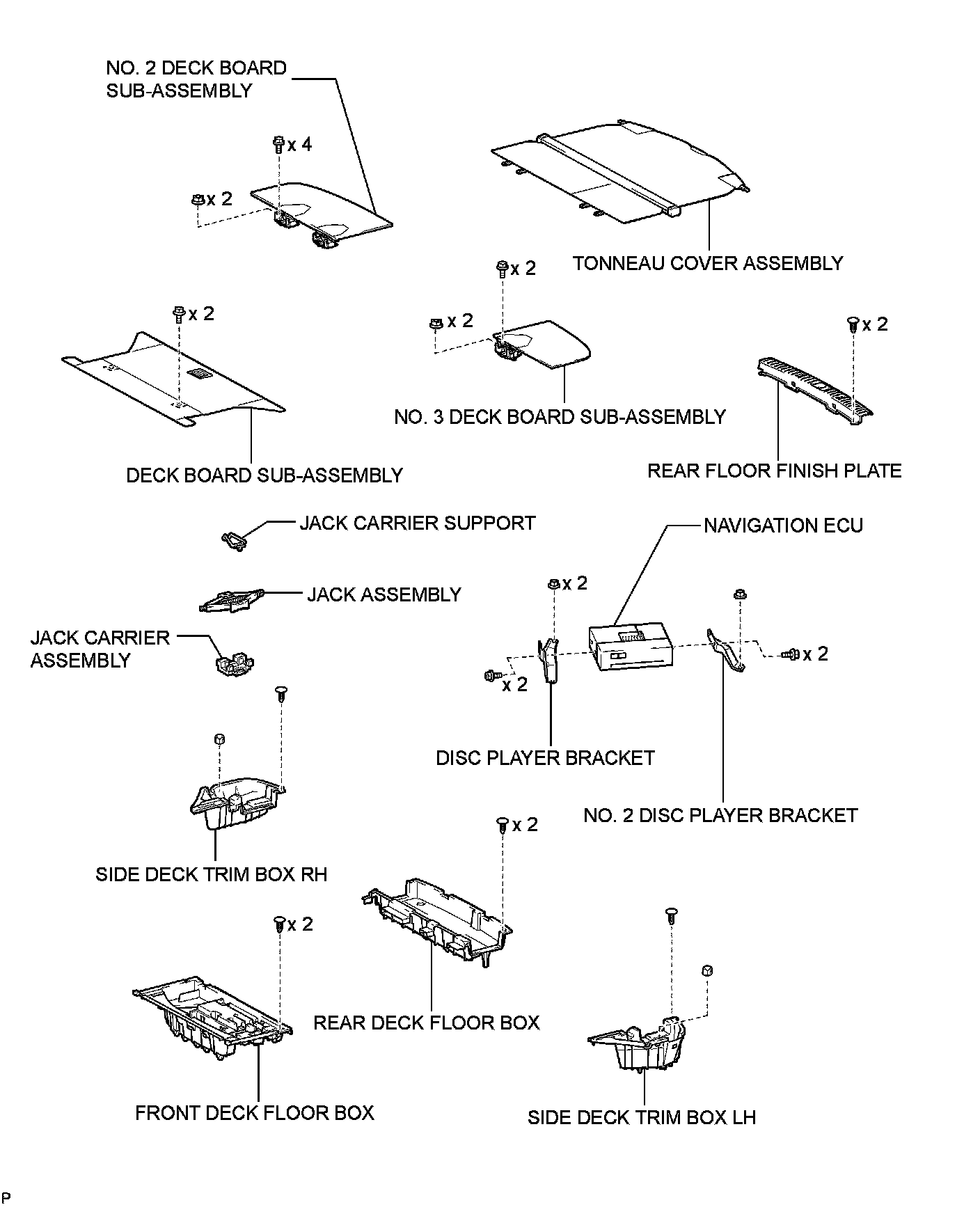 NO. 2 DECK BOARD SUB-ASSEMBLY

x 4

x 2

TONNEAU COVER ASSEMBLY

x 2

x 2

x 2

x 2

NO. 3 DECK BOARD SUB-ASSEMBLY

DECK BOARD SUB-ASSEMBLY

REAR FLOOR FINISH PLATE

JACK CARRIER SUPPORT

NAVIGATION ECU

JACK ASSEMBLY

x 2

JACK CARRIER ASSEMBLY

x 2

x 2

DISC PLAYER BRACKET

NO. 2 DISC PLAYER BRACKET

x 2

SIDE DECK TRIM BOX RH

x 2

REAR DECK FLOOR BOX

FRONT DECK FLOOR BOX

SIDE DECK TRIM BOX LH

P