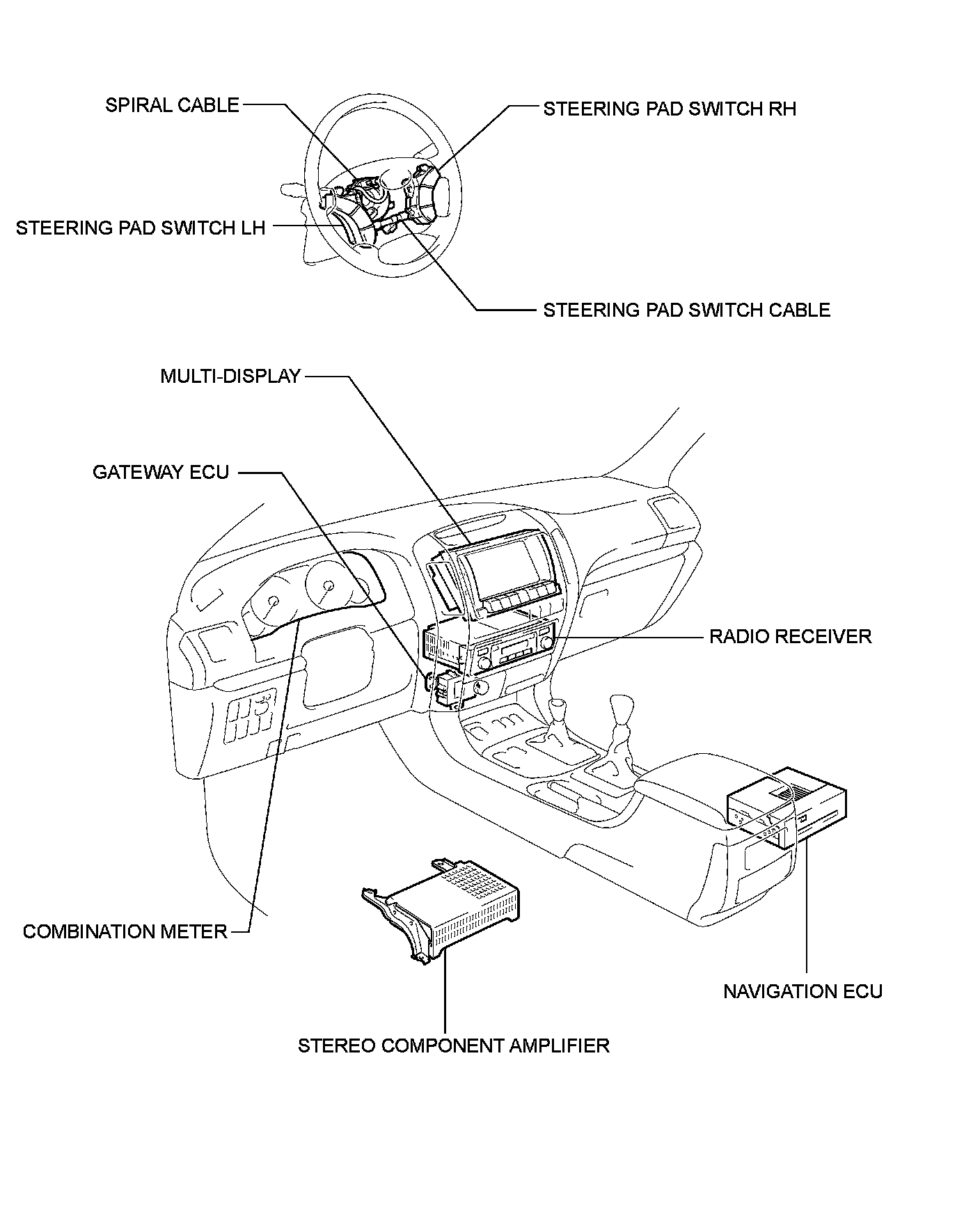 SPIRAL CABLE

STEERING PAD SWITCH RH

STEERING PAD SWITCH LH

STEERING PAD SWITCH CABLE

MULTI-DISPLAY

GATEWAY ECU

RADIO RECEIVER

COMBINATION METER

NAVIGATION ECU

STEREO COMPONENT AMPLIFIER