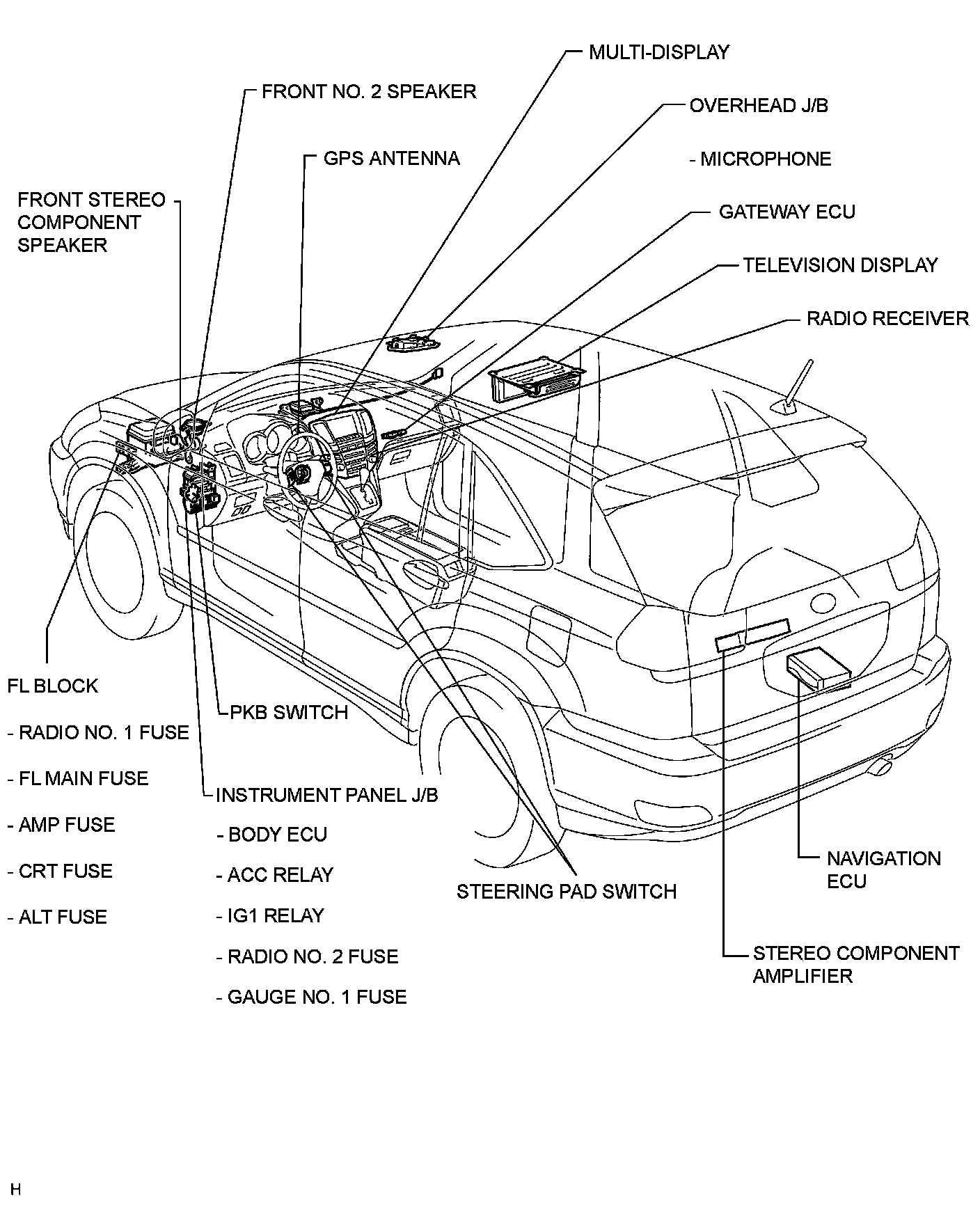 MULTI-DISPLAY

FRONT NO. 2 SPEAKER

OVERHEAD J/B

- MICROPHONE

GPS ANTENNA

FRONT STEREO COMPONENT SPEAKER

GATEWAY ECU

TELEVISION DISPLAY

RADIO RECEIVER

FL BLOCK

- RADIO NO. 1 FUSE

- FL MAIN FUSE

- AMP FUSE

- CRT FUSE

- ALT FUSE

PKB SWITCH

INSTRUMENT PANEL J/B

- BODY ECU

- ACC RELAY

- IG1 RELAY

- RADIO NO. 2 FUSE

- GAUGE NO. 1 FUSE

STEERING PAD SWITCH

NAVIGATION ECU

STEREO COMPONENT AMPLIFIER

H