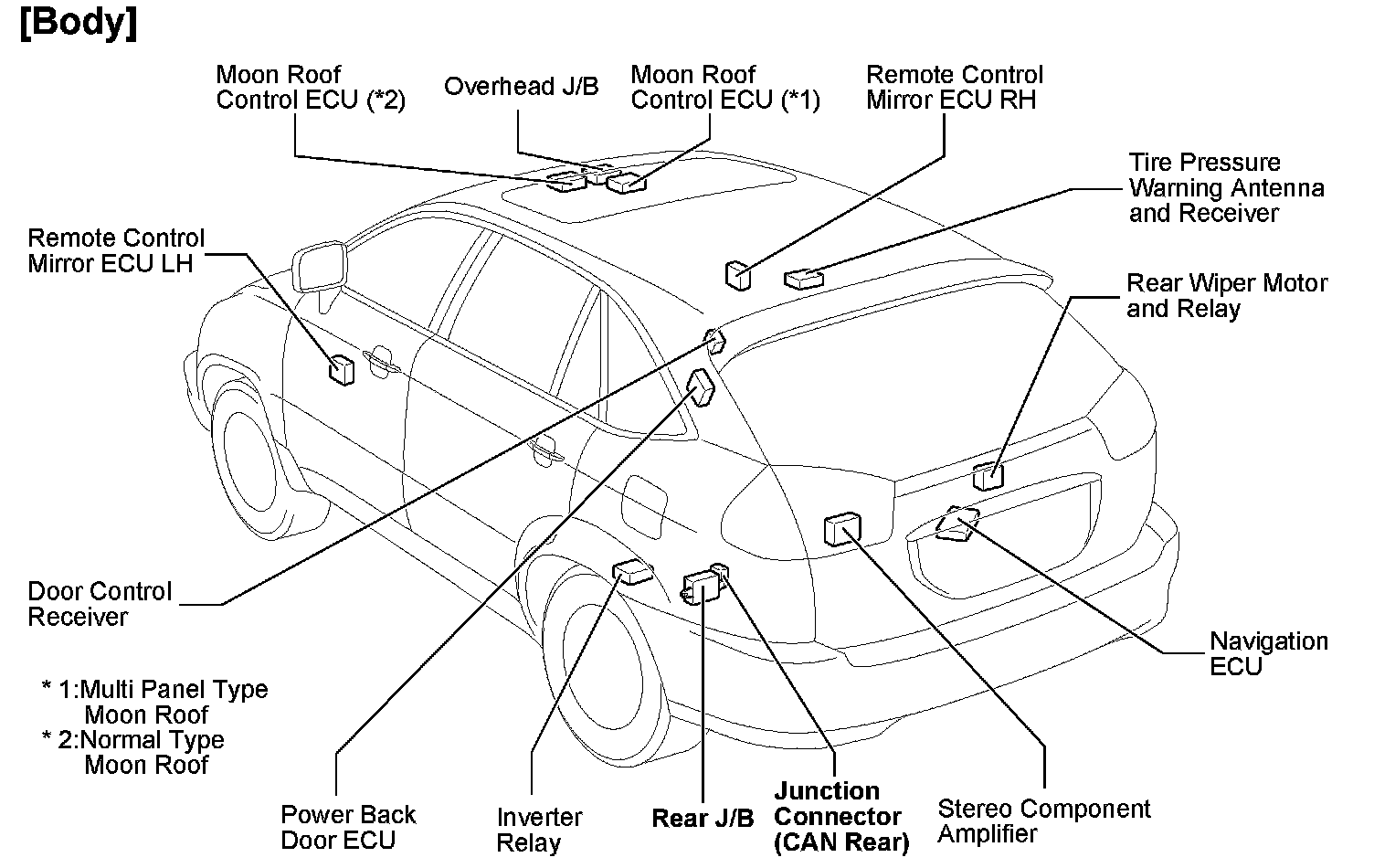 [Body]

Moon Roof Control ECU (*2)

Overhead J/B

Moon Roof Control ECU (*1)

Remote Control Mirror ECU RH

Tire Pressure Warning Antenna and Receiver

Remote Control Mirror ECU LH

Rear Wiper Motor and Relay

Door Control Receiver

Navigation ECU

* 1:Multi Panel Type Moon Roof
* 2:Normal Type Moon Roof

Power Back Door ECU

Inverter Relay

Rear J/B

Junction Connector (CAN Rear)

Stereo Component Amplifier