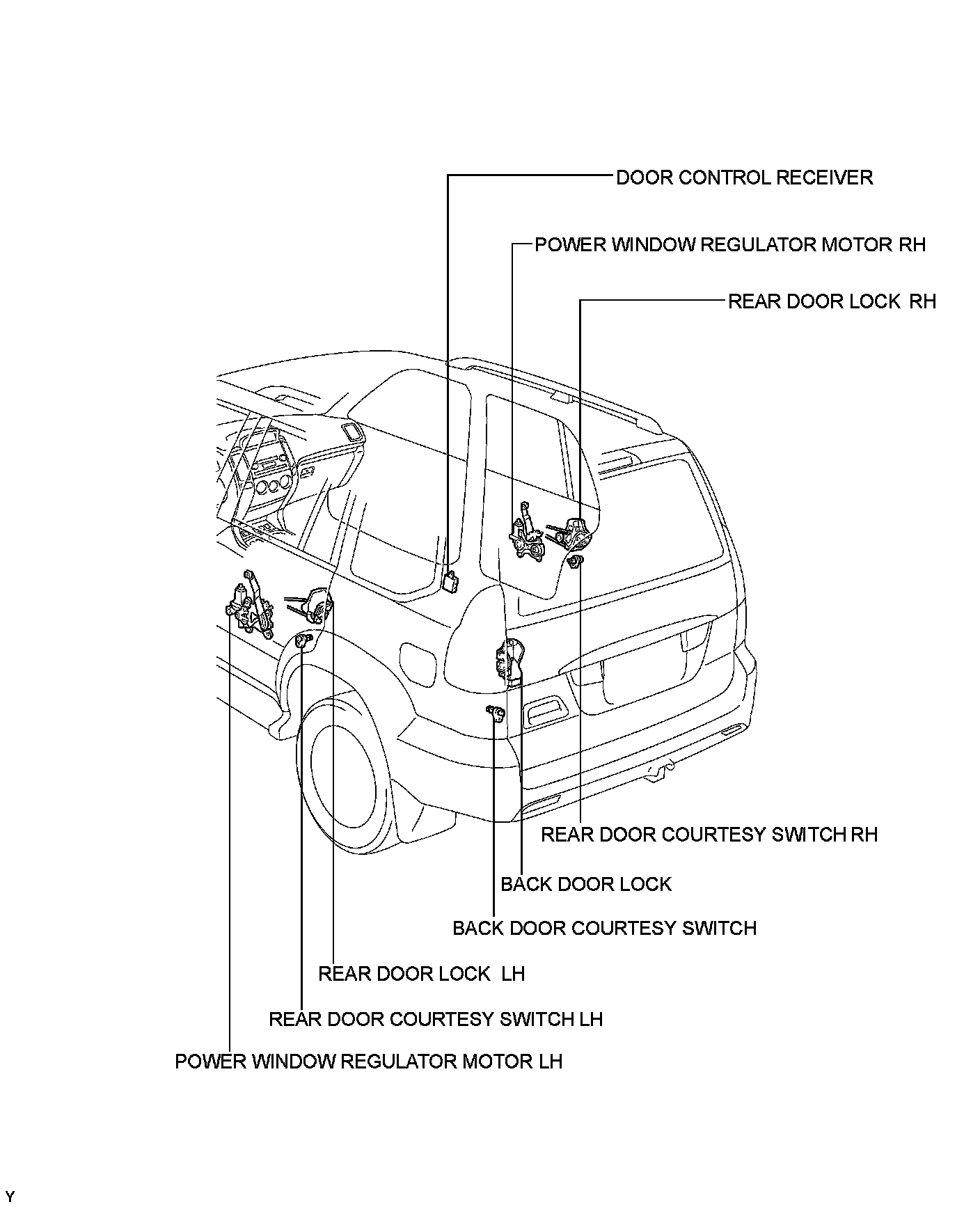 DOOR CONTROL RECEIVER

POWER WINDOW REGULATOR MOTOR RH

REAR DOOR LOCK RH

REAR DOOR COURTESY SWITCH RH

BACK DOOR LOCK

BACK DOOR COURTESY SWITCH

REAR DOOR LOCK LH

REAR DOOR COURTESY SWITCH LH

POWER WINDOW REGULATOR MOTOR LH

Y