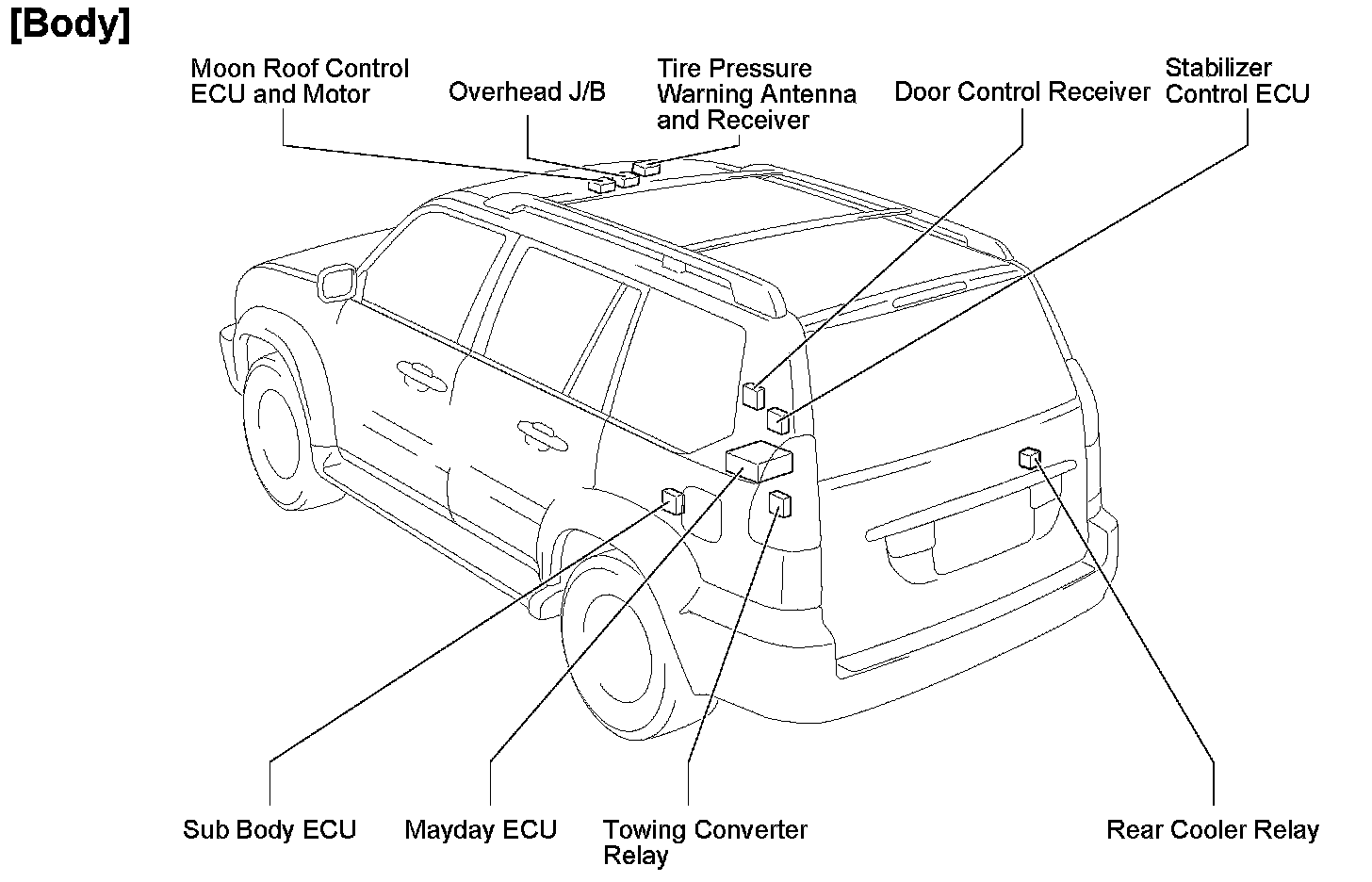 [Body]

Moon Roof Control ECU and Motor

Overhead J/B

Tire Pressure Warning Antenna and Receiver

Door Control Receiver

Stabilizer Control ECU

Sub Body ECU

Mayday ECU

Towing Converter Relay

Rear Cooler Relay