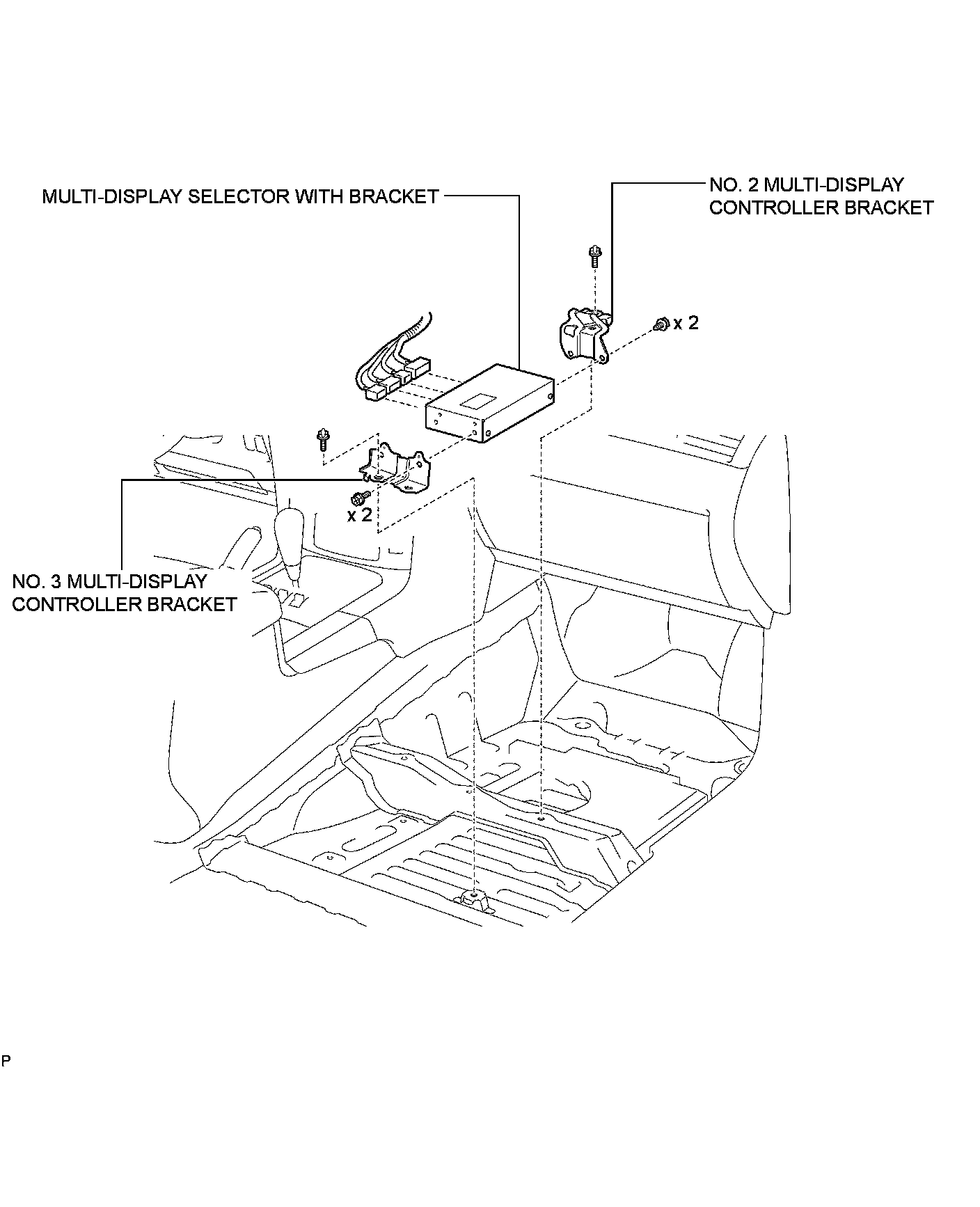 MULTI-DISPLAY SELECTOR WITH BRACKET

NO. 2 MULTI-DISPLAY CONTROLLER BRACKET

x 2

x 2

NO. 3 MULTI-DISPLAY CONTROLLER BRACKET

P