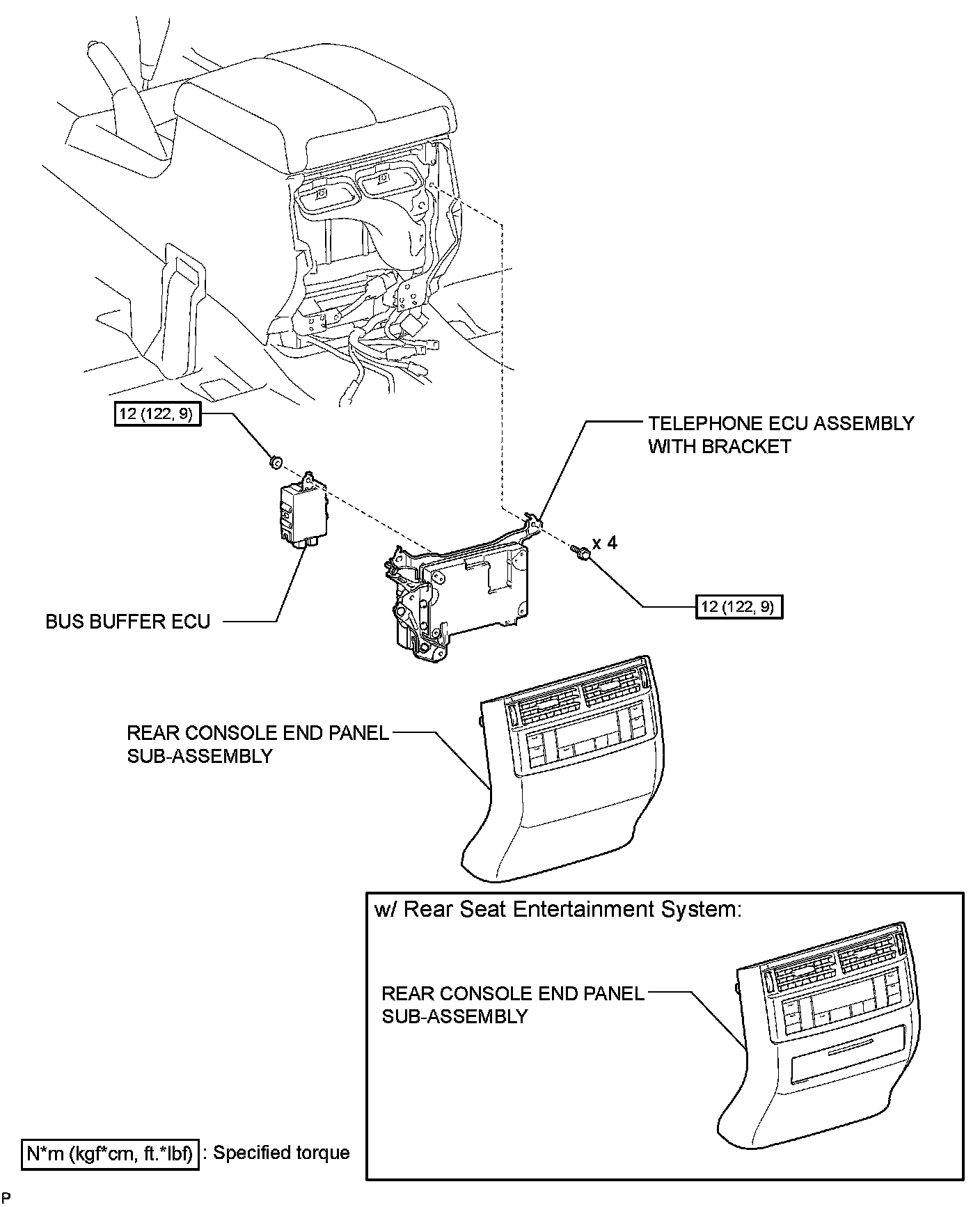 12 (122, 9)

TELEPHONE ECU ASSEMBLY WITH BRACKET

x 4

12 (122, 9)

BUS BUFFER ECU

REAR CONSOLE END PANEL SUB-ASSEMBLY

w/ Rear Seat Entertainment System:

REAR CONSOLE END PANEL SUB-ASSEMBLY

N*m (kgf*cm, ft.*lbf) : Specified torque

P