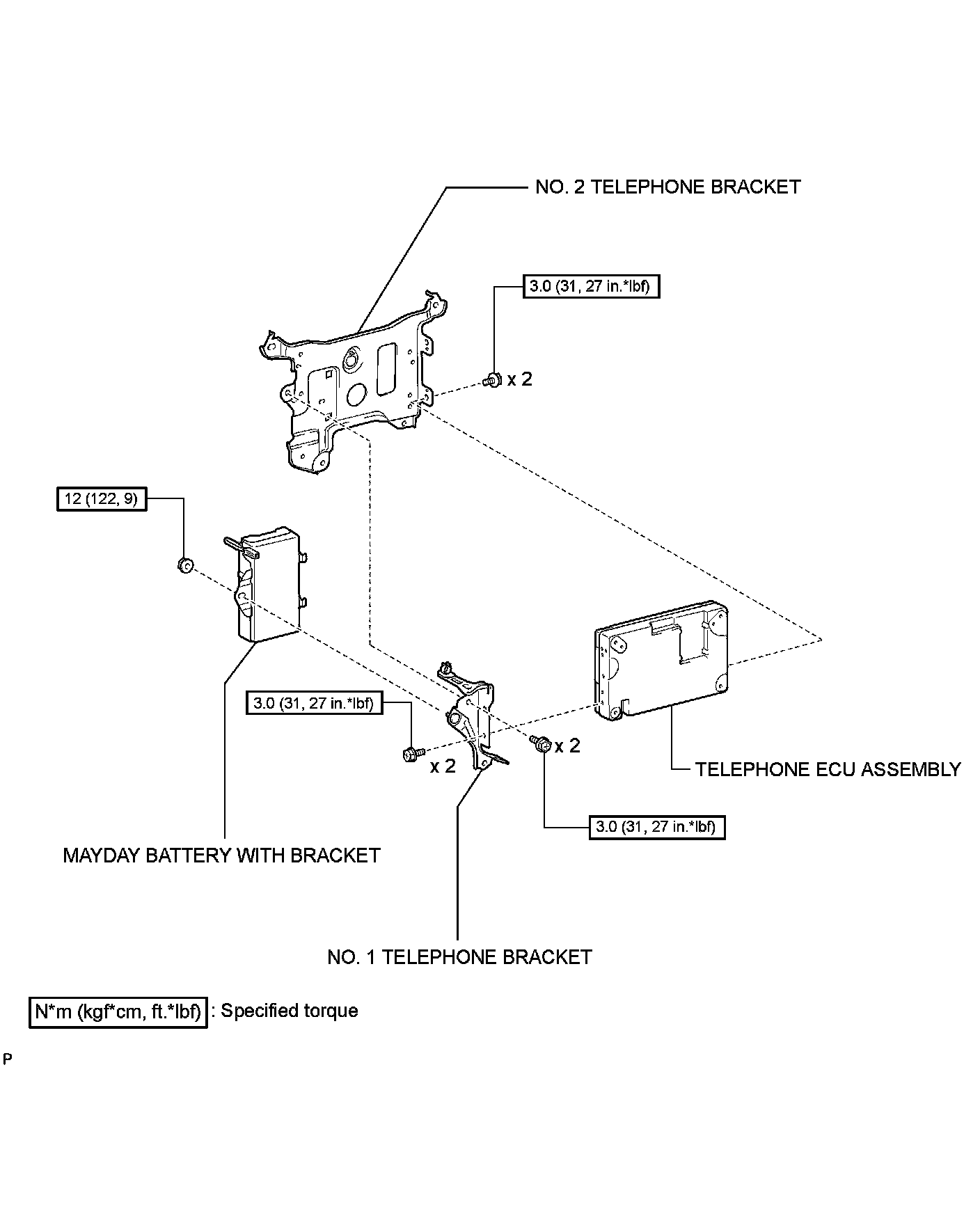 NO. 2 TELEPHONE BRACKET

3.0 (31, 27 in.*lbf)

x 2

12 (122, 9)

3.0 (31, 27 in.*lbf)

x 2

x 2

TELEPHONE ECU ASSEMBLY

3.0 (31, 27 in.*lbf)

MAYDAY BATTERY WITH BRACKET

NO. 1 TELEPHONE BRACKET

N*m (kgf*cm, ft.*lbf) : Specified torque

P