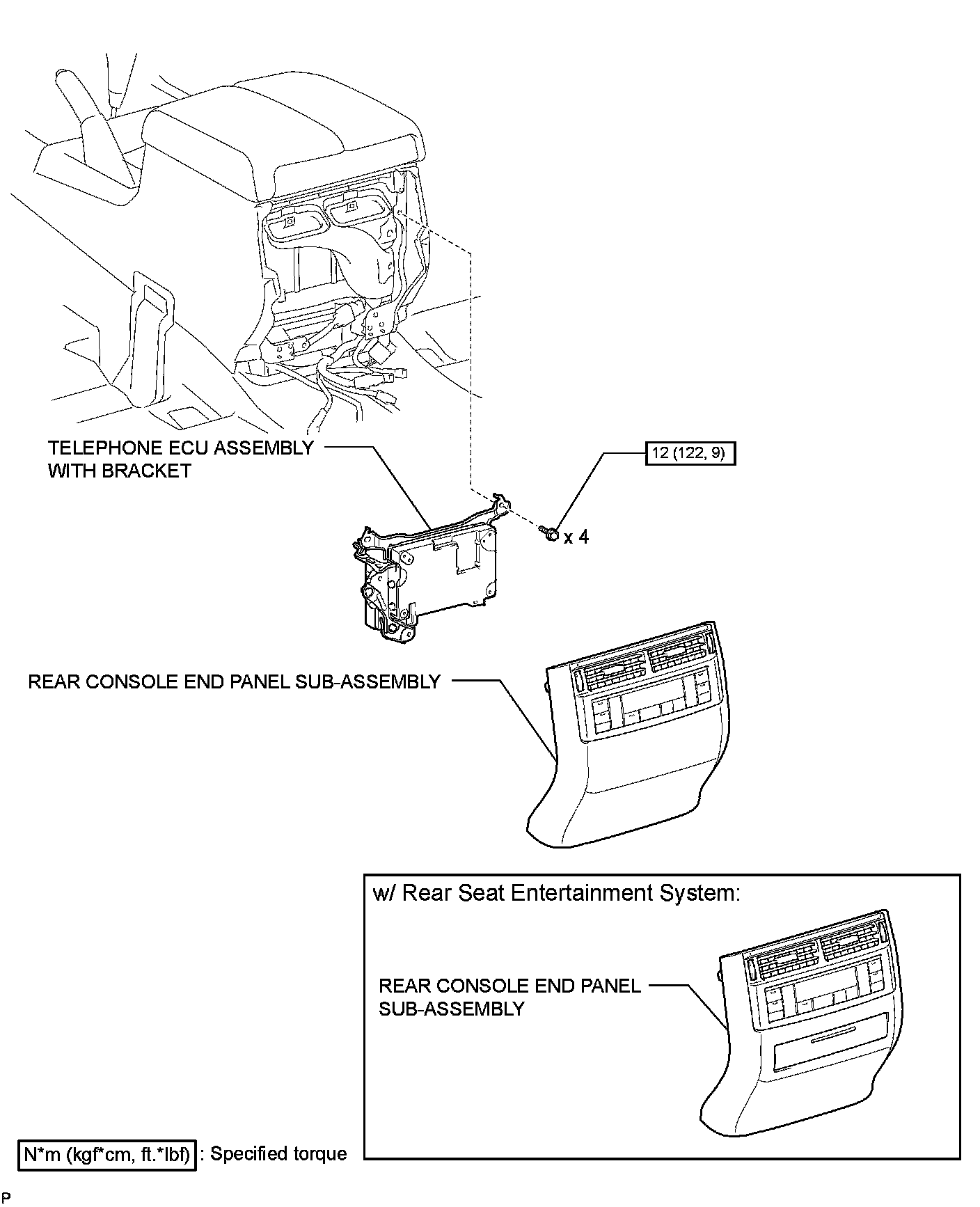 TELEPHONE ECU ASSEMBLY WITH BRACKET

12 (122, 9)

x 4

REAR CONSOLE END PANEL SUB-ASSEMBLY

w/ Rear Seat Entertainment System:

REAR CONSOLE END PANEL SUB-ASSEMBLY

N*m (kgf*cm, ft.*lbf) : Specified torque

P