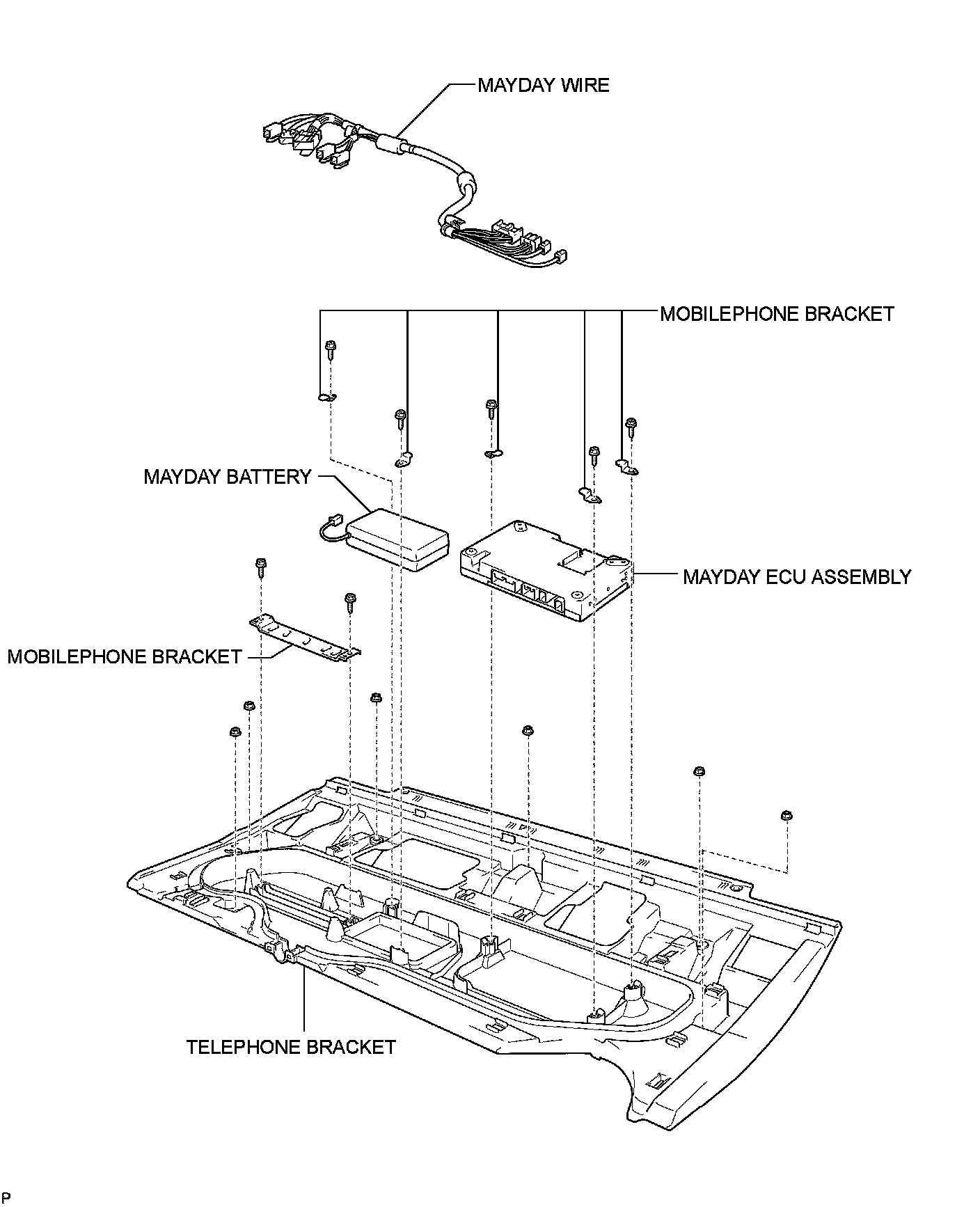 MAYDAY WIRE

MOBILEPHONE BRACKET

MAYDAY BATTERY

MAYDAY ECU ASSEMBLY

MOBILEPHONE BRACKET

TELEPHONE BRACKET

P