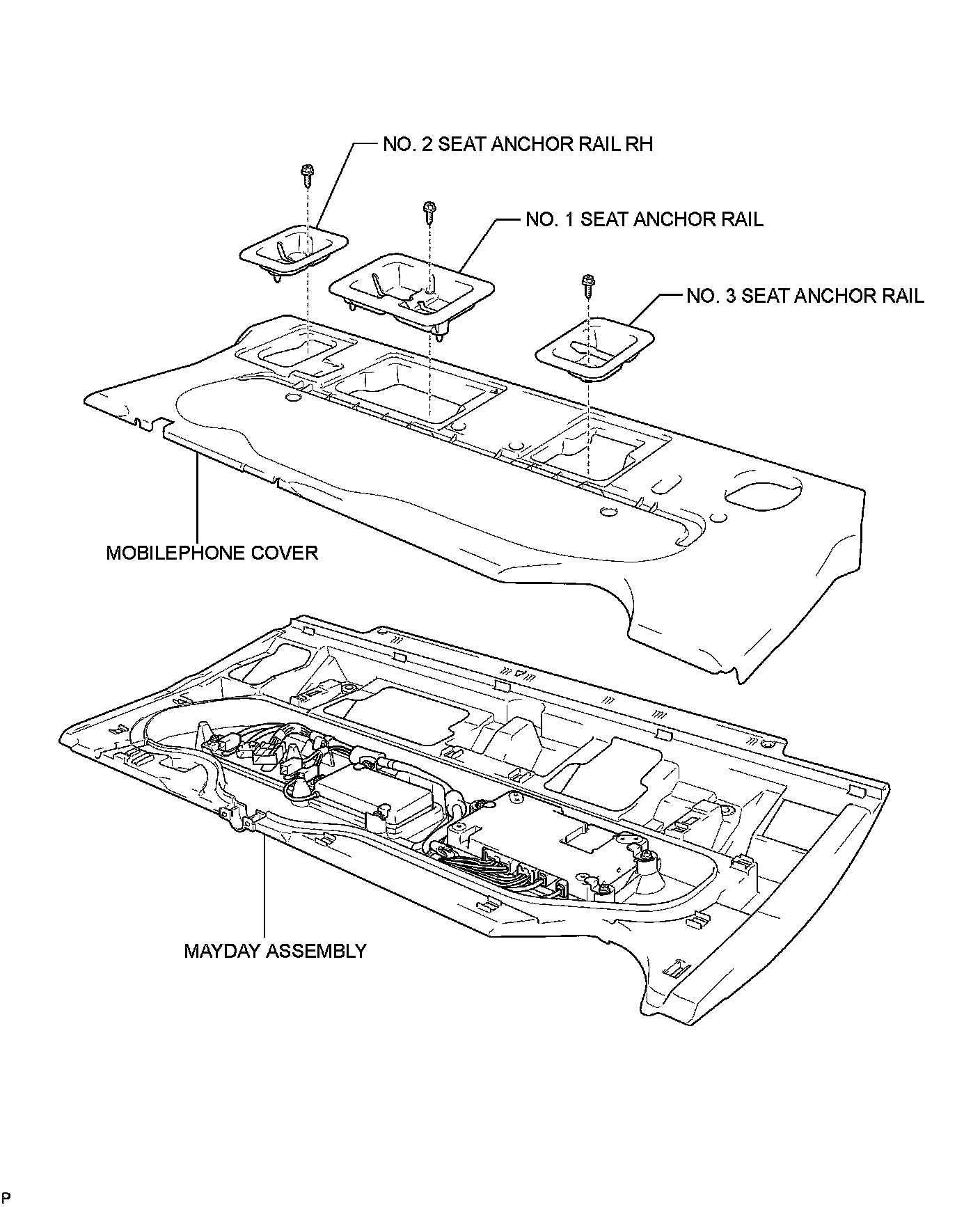 NO. 2 SEAT ANCHOR RAIL RH

NO. 1 SEAT ANCHOR RAIL

NO. 3 SEAT ANCHOR RAIL

MOBILEPHONE COVER

MAYDAY ASSEMBLY

P