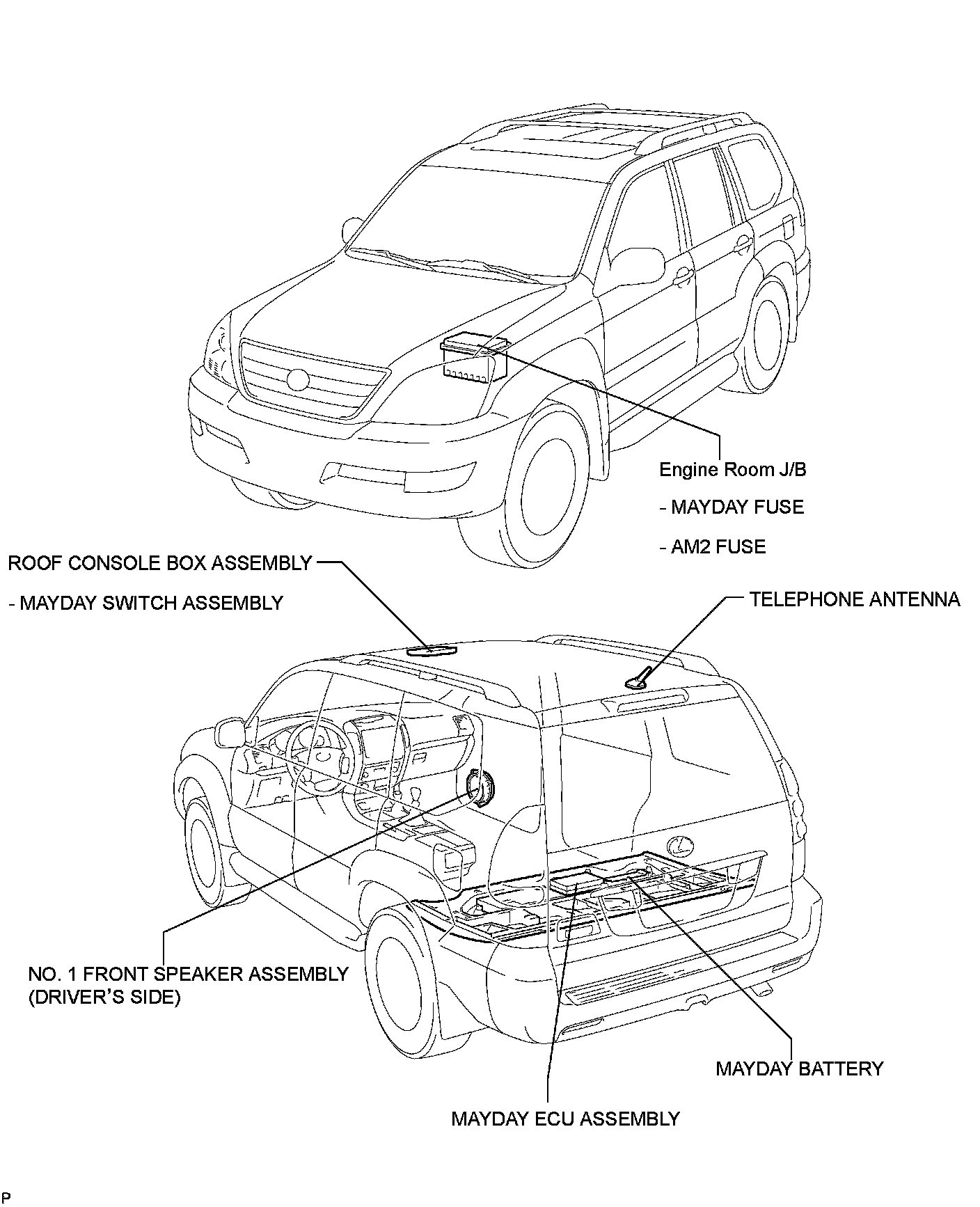 Engine Room J/B

- MAYDAY FUSE

- AM2 FUSE

ROOF CONSOLE BOX ASSEMBLY

- MAYDAY SWITCH ASSEMBLY

TELEPHONE ANTENNA

NO. 1 FRONT SPEAKER ASSEMBLY (DRIVER'S SIDE)

MAYDAY BATTERY

MAYDAY ECU ASSEMBLY

P