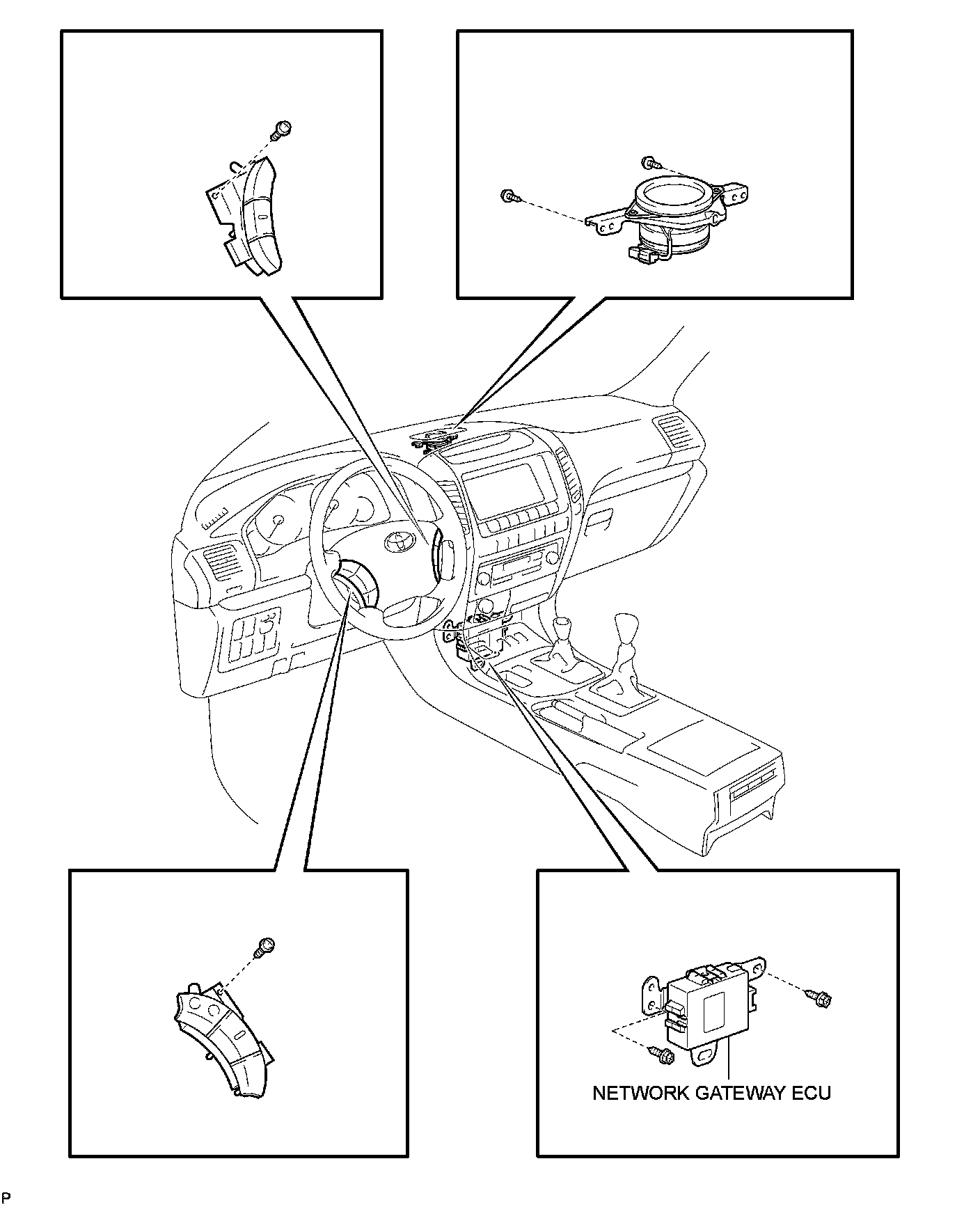 NETWORK GATEWAY ECU

P