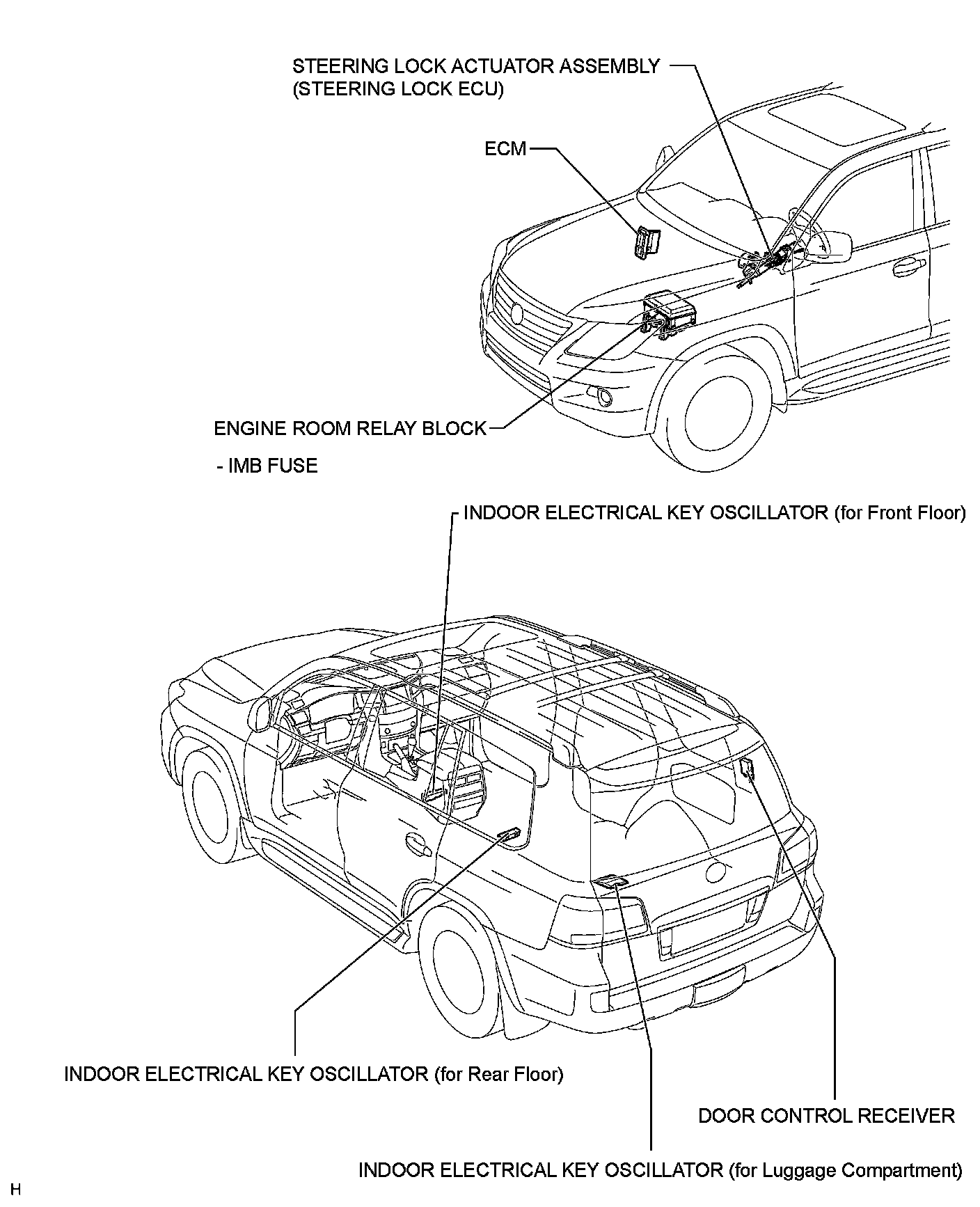 STEERING LOCK ACTUATOR ASSEMBLY
(STEERING LOCK ECU)

ECM

ENGINE ROOM RELAY BLOCK

- IMB FUSE

INDOOR ELECTRICAL KEY OSCILLATOR (for Front Floor)

INDOOR ELECTRICAL KEY OSCILLATOR (for Rear Floor)

DOOR CONTROL RECEIVER

INDOOR ELECTRICAL KEY OSCILLATOR (for Luggage Compartment)

H