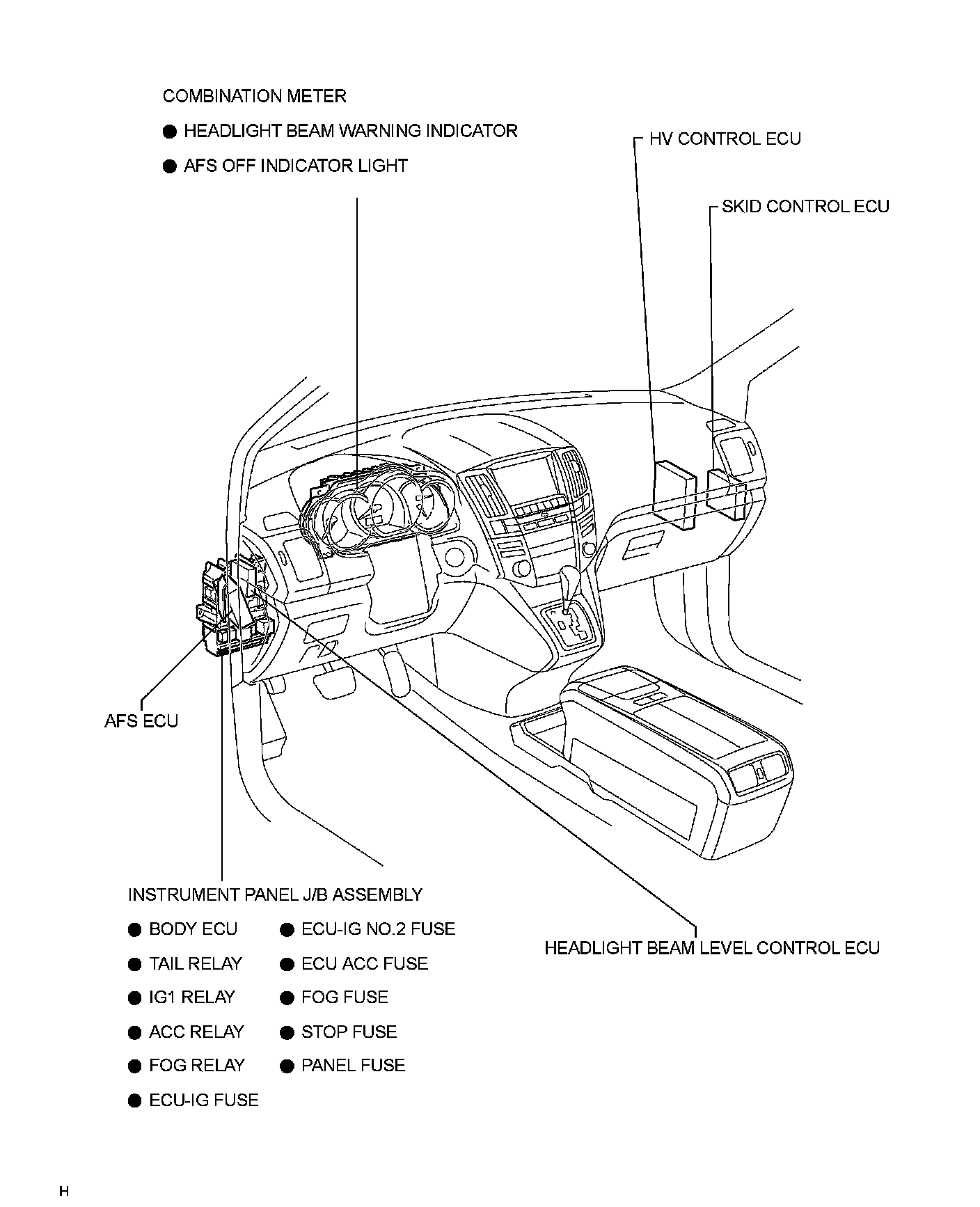 COMBINATION METER

● HEADLIGHT BEAM WARNING INDICATOR

● AFS OFF INDICATOR LIGHT

HV CONTROL ECU

SKID CONTROL ECU

AFS ECU

INSTRUMENT PANEL J/B ASSEMBLY

● BODY ECU

● TAIL RELAY

● IG1 RELAY

● ACC RELAY

● FOG RELAY

● ECU-IG FUSE

● ECU-IG NO.2 FUSE

● ECU ACC FUSE

● FOG FUSE

● STOP FUSE

● PANEL FUSE

HEADLIGHT BEAM LEVEL CONTROL ECU

H