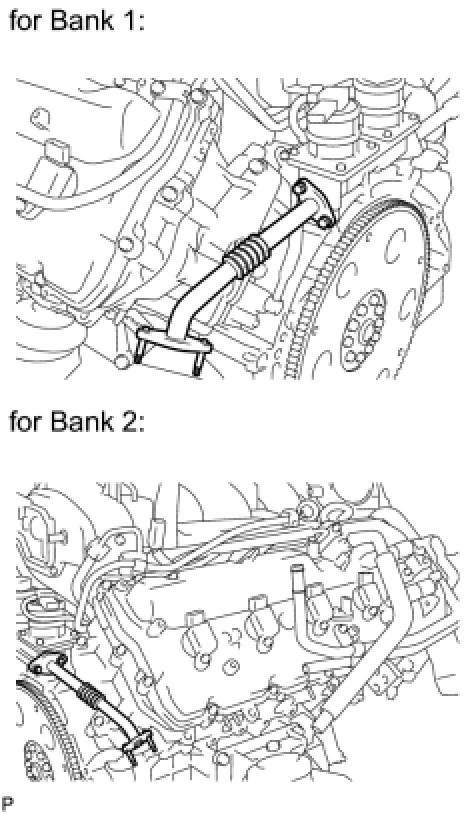 for Bank 1:

for Bank 2:

P