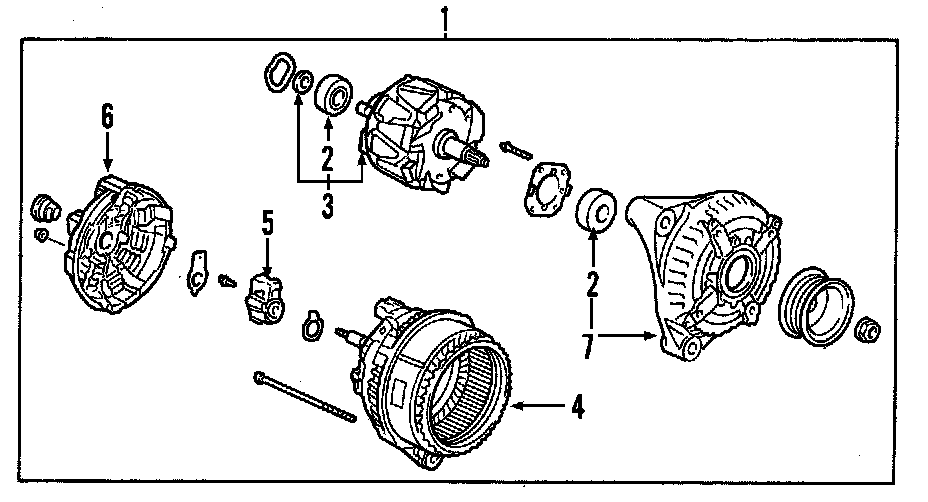 1
6
2
3
5
2
7
4