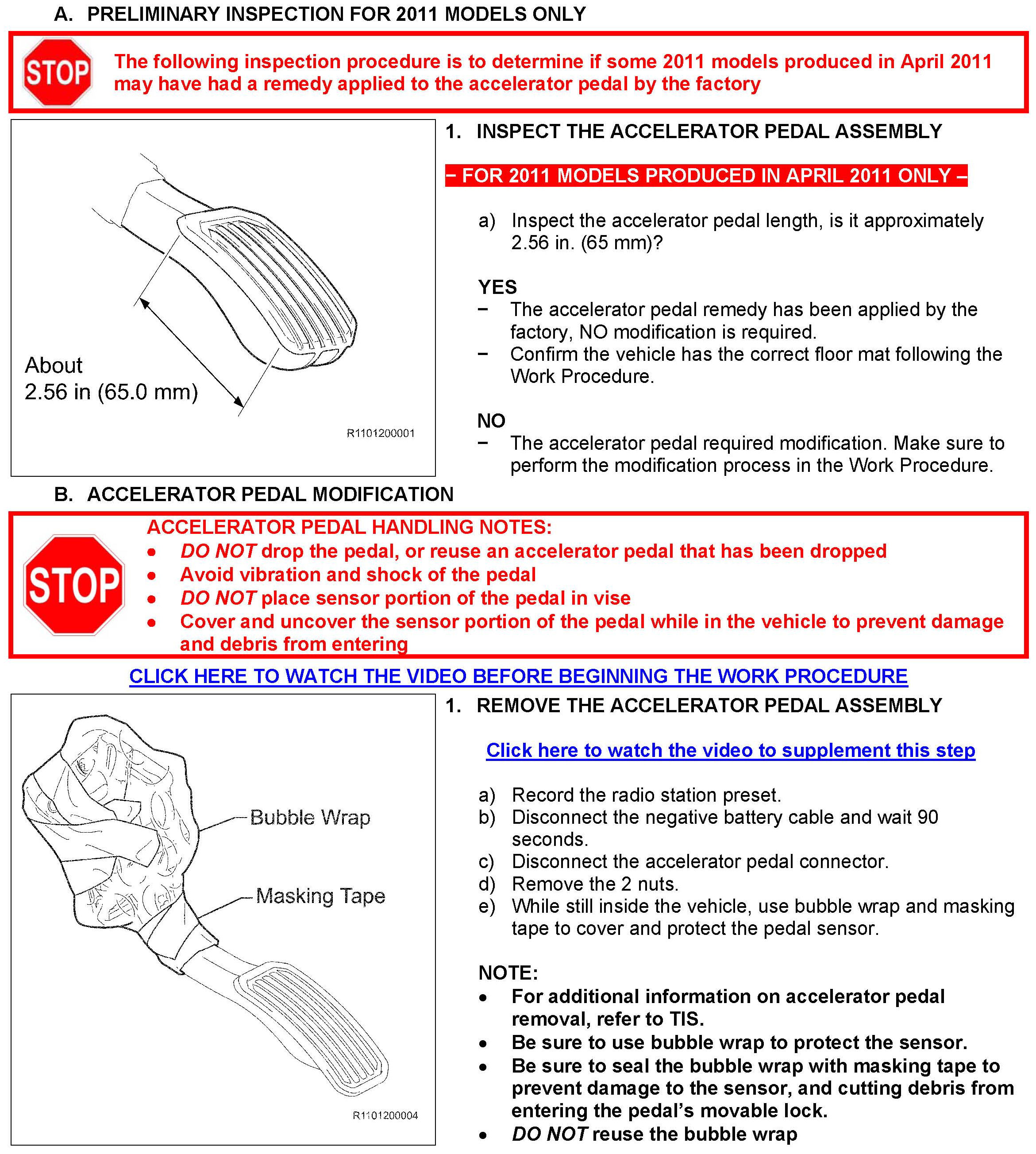 A. PRELIMINARY INSPECTION FOR 2011 MODELS ONLY

STOP

The following inspection procedure is to determine if some 2011 models produced in April 2011 may have had a remedy applied to the accelerator pedal by the factory

About
2.56 in (65.0 mm)

R1101200001

1. INSPECT THE ACCELERATOR PEDAL ASSEMBLY

– FOR 2011 MODELS PRODUCED IN APRIL 2011 ONLY –

a) Inspect the accelerator pedal length, is it approximately 2.56 in. (65 mm)?

YES
– The accelerator pedal remedy has been applied by the factory, NO modification is required.
– Confirm the vehicle has the correct floor mat following the Work Procedure.

NO
– The accelerator pedal required modification. Make sure to perform the modification process in the Work Procedure.

B. ACCELERATOR PEDAL MODIFICATION

STOP

ACCELERATOR PEDAL HANDLING NOTES:
• DO NOT drop the pedal, or reuse an accelerator pedal that has been dropped
• Avoid vibration and shock of the pedal
• DO NOT place sensor portion of the pedal in vise
• Cover and uncover the sensor portion of the pedal while in the vehicle to prevent damage and debris from entering

CLICK HERE TO WATCH THE VIDEO BEFORE BEGINNING THE WORK PROCEDURE

Bubble Wrap

Masking Tape

R1101200004

1. REMOVE THE ACCELERATOR PEDAL ASSEMBLY

Click here to watch the video to supplement this step

a) Record the radio station preset.
b) Disconnect the negative battery cable and wait 90 seconds.
c) Disconnect the accelerator pedal connector.
d) Remove the 2 nuts.
e) While still inside the vehicle, use bubble wrap and masking tape to cover and protect the pedal sensor.

NOTE:
• For additional information on accelerator pedal removal, refer to TIS.
• Be sure to use bubble wrap to protect the sensor.
• Be sure to seal the bubble wrap with masking tape to prevent damage to the sensor, and cutting debris from entering the pedal's movable lock.
• DO NOT reuse the bubble wrap