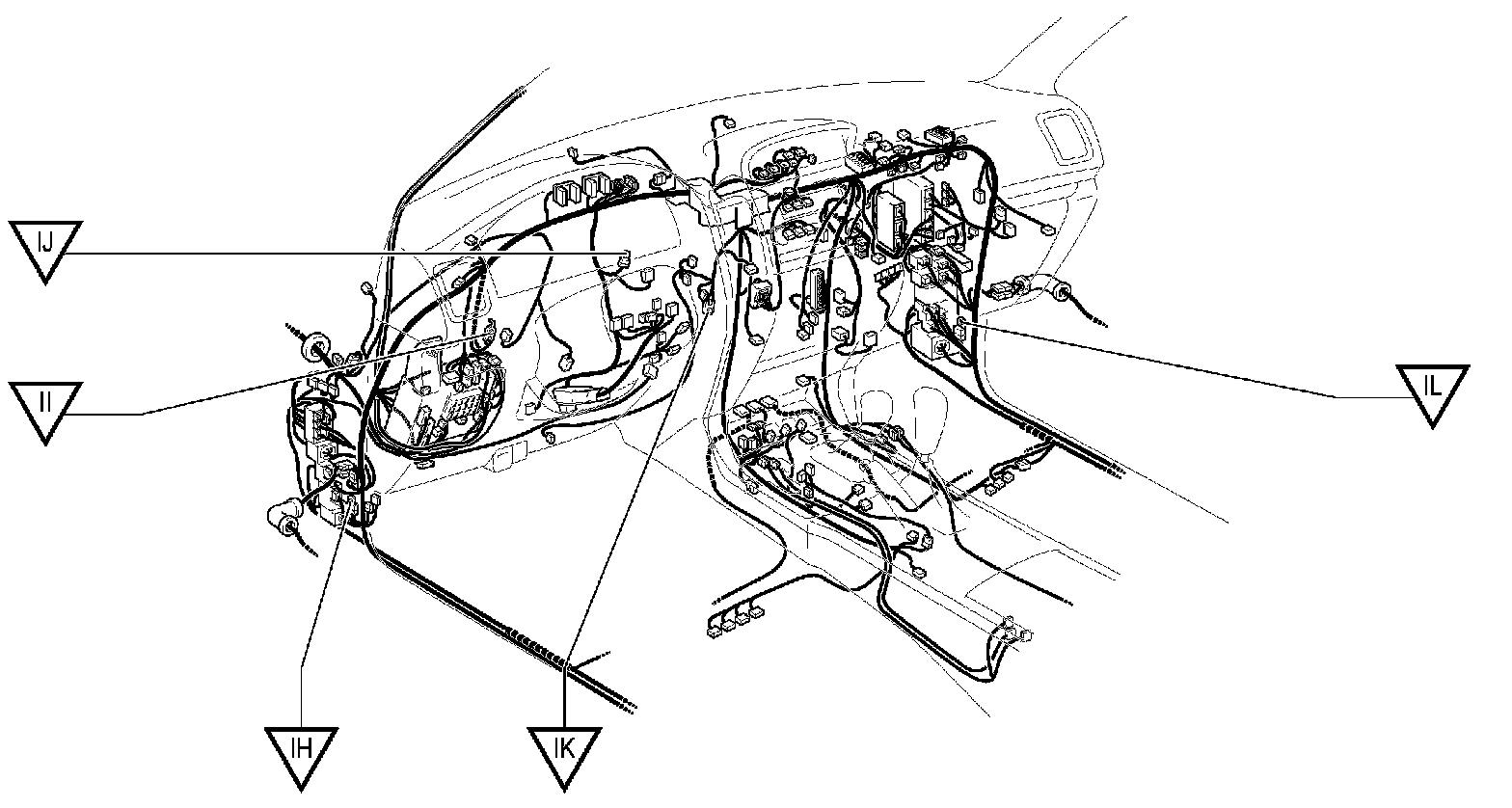 IJ

II

IL

IH

IK