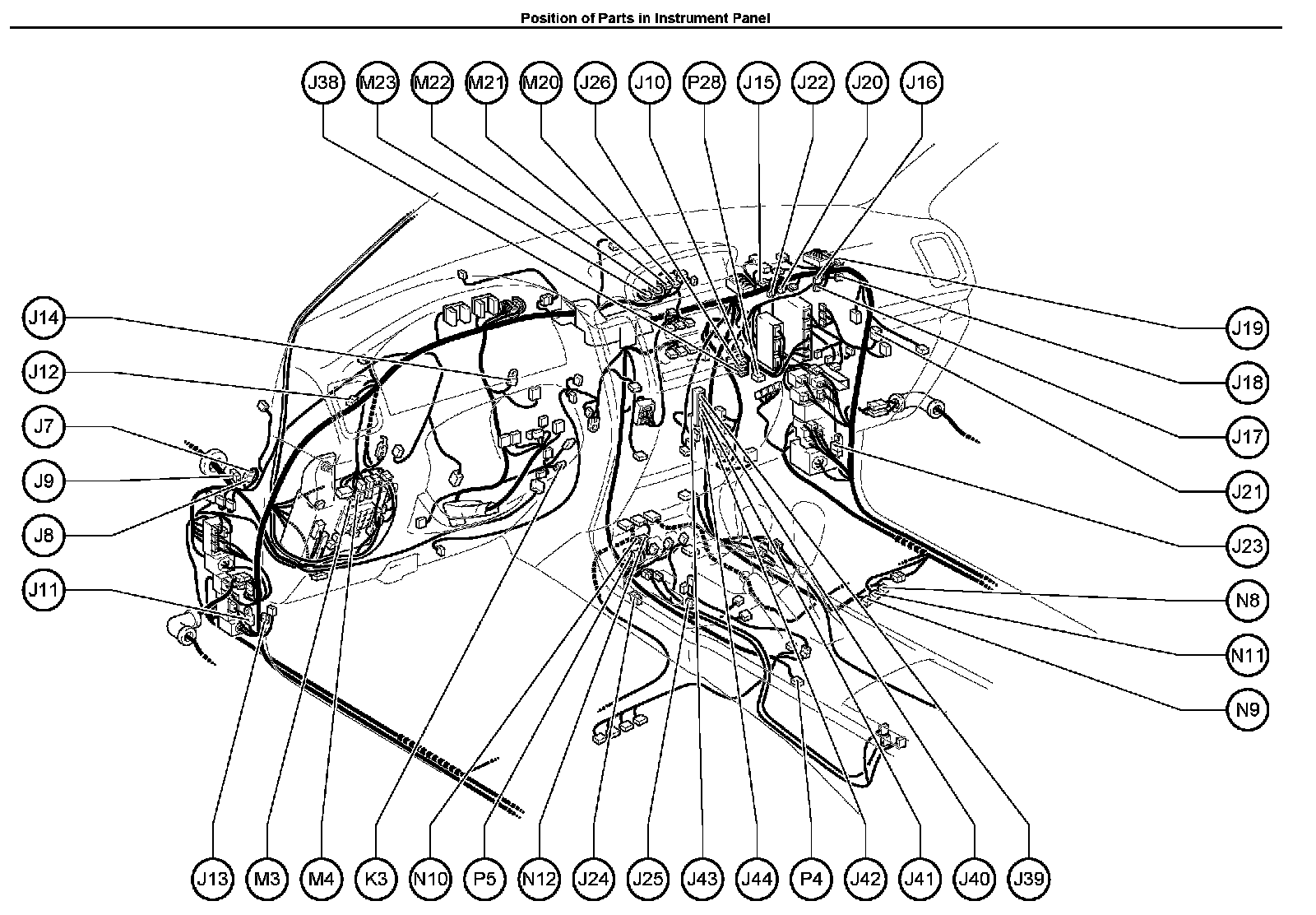 Position of Parts in Instrument Panel

J38 M23 M22 M21 M20 J26 J10 P28 J15 J22 J20 J16

J14
J12
J7
J9
J8
J11

J19
J18
J17
J21
J23
N8
N11
N9

J13 M3 M4 K3 N10 P5 N12 J24 J25 J43 J44 P4 J42 J41 J40 J39