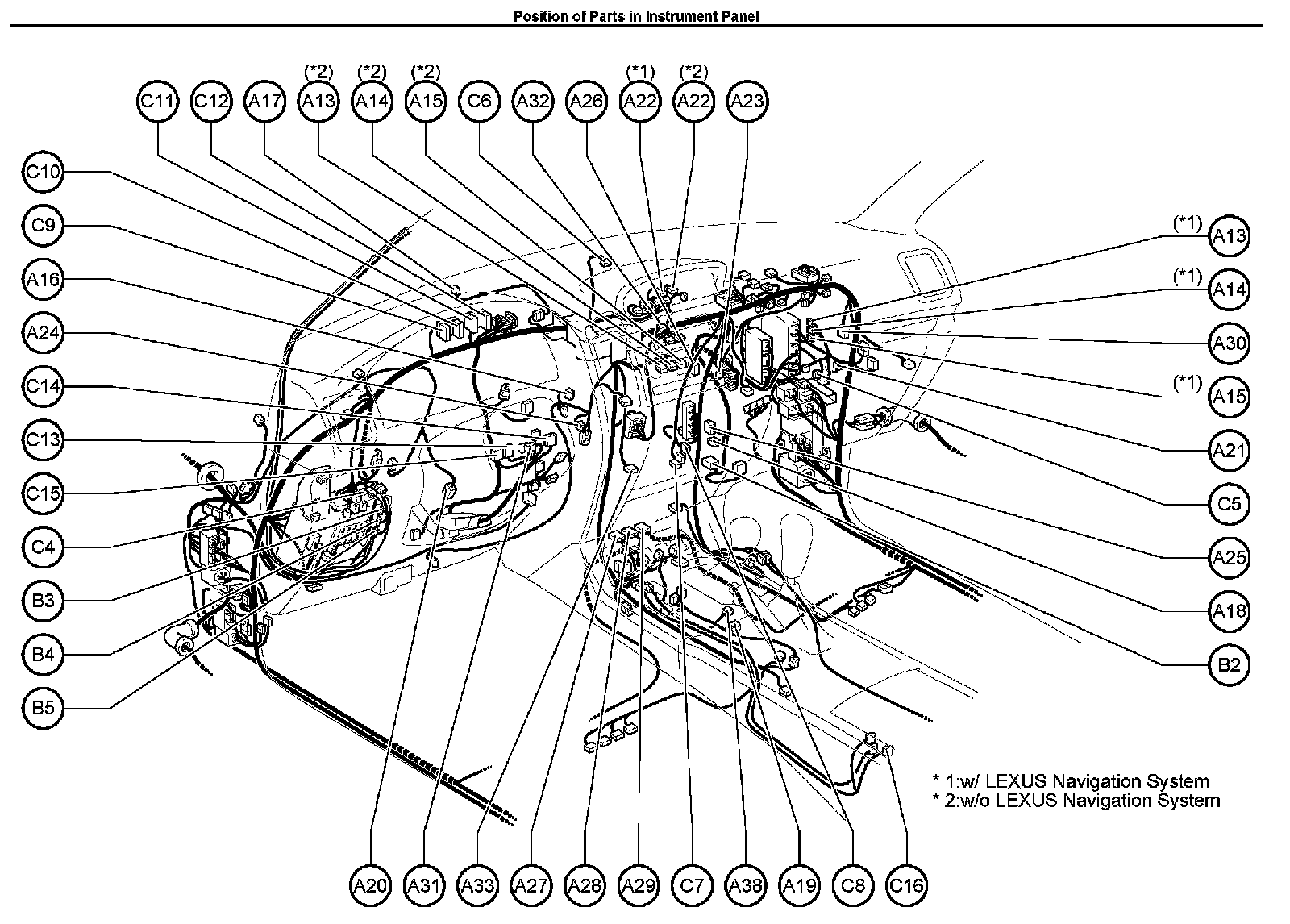 Position of Parts in Instrument Panel

(*2) (*2) (*2) (*1) (*2)
C11 C12 A17 A13 A14 A15 C6 A32 A26 A22 A22 A23

C10
C9
A16
A24
C14
C13
C15
C4
B3
B4
B5

(*1) A13
(*1) A14
A30
(*1) A15
A21
C5
A25
A18
B2

* 1:w/ LEXUS Navigation System
* 2:w/o LEXUS Navigation System

A20 A31 A33 A27 A28 A29 C7 A38 A19 C8 C16