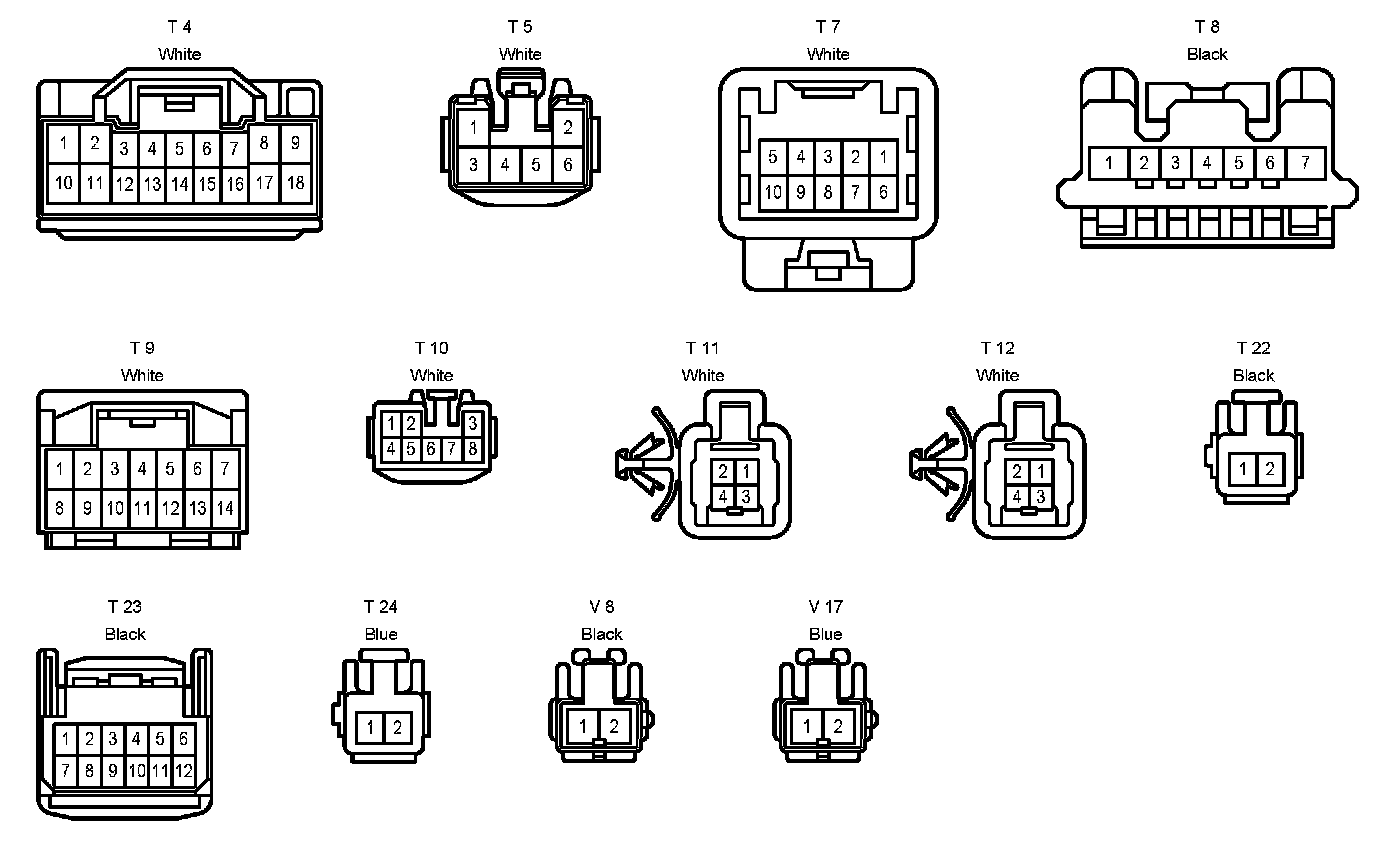 T 4
White
1 2 3 4 5 6 7 8 9
10 11 12 13 14 15 16 17 18

T 5
White
1 2
3 4 5 6

T 7
White
5 4 3 2 1
10 9 8 7 6

T 8
Black
1 2 3 4 5 6 7

T 9
White
1 2 3 4 5 6 7
8 9 10 11 12 13 14

T 10
White
1 2 3
4 5 6 7 8

T 11
White
2 1
4 3

T 12
White
2 1
4 3

T 22
Black
1 2

T 23
Black
1 2 3 4 5 6
7 8 9 10 11 12

T 24
Blue
1 2

V 8
Black
1 2

V 17
Blue
1 2