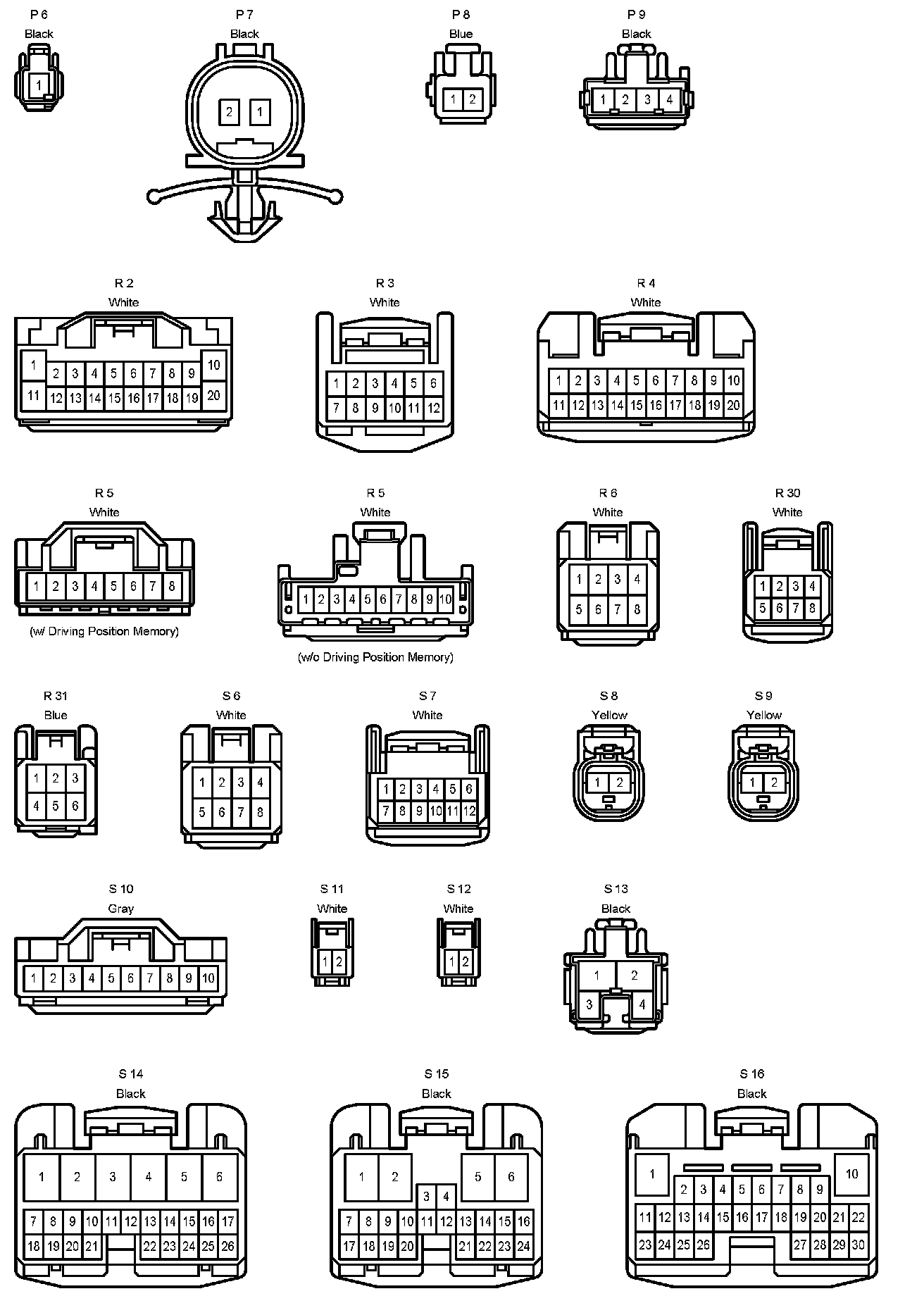 P 6
Black
1

P 7
Black
2 1

P 8
Blue
1 2

P 9
Black
1 2 3 4

R 2
White
1 2 3 4 5 6 7 8 9 10
11 12 13 14 15 16 17 18 19 20

R 3
White
1 2 3 4 5 6
7 8 9 10 11 12

R 4
White
1 2 3 4 5 6 7 8 9 10
11 12 13 14 15 16 17 18 19 20

R 5
White
1 2 3 4 5 6 7 8
(w/ Driving Position Memory)

R 5
White
1 2 3 4 5 6 7 8 9 10
(w/o Driving Position Memory)

R 6
White
1 2 3 4
5 6 7 8

R 30
White
1 2 3 4
5 6 7 8

R 31
Blue
1 2 3
4 5 6

S 6
White
1 2 3 4
5 6 7 8

S 7
White
1 2 3 4 5 6
7 8 9 10 11 12

S 8
Yellow
1 2

S 9
Yellow
1 2

S 10
Gray
1 2 3 4 5 6 7 8 9 10

S 11
White
1 2

S 12
White
1 2

S 13
Black
1 2
3 4

S 14
Black
1 2 3 4 5 6
7 8 9 10 11 12 13 14 15 16 17
18 19 20 21 22 23 24 25 26

S 15
Black
1 2 5 6
3 4
7 8 9 10 11 12 13 14 15 16
17 18 19 20 21 22 23 24

S 16
Black
1 10
2 3 4 5 6 7 8 9
11 12 13 14 15 16 17 18 19 20 21 22
23 24 25 26 27 28 29 30