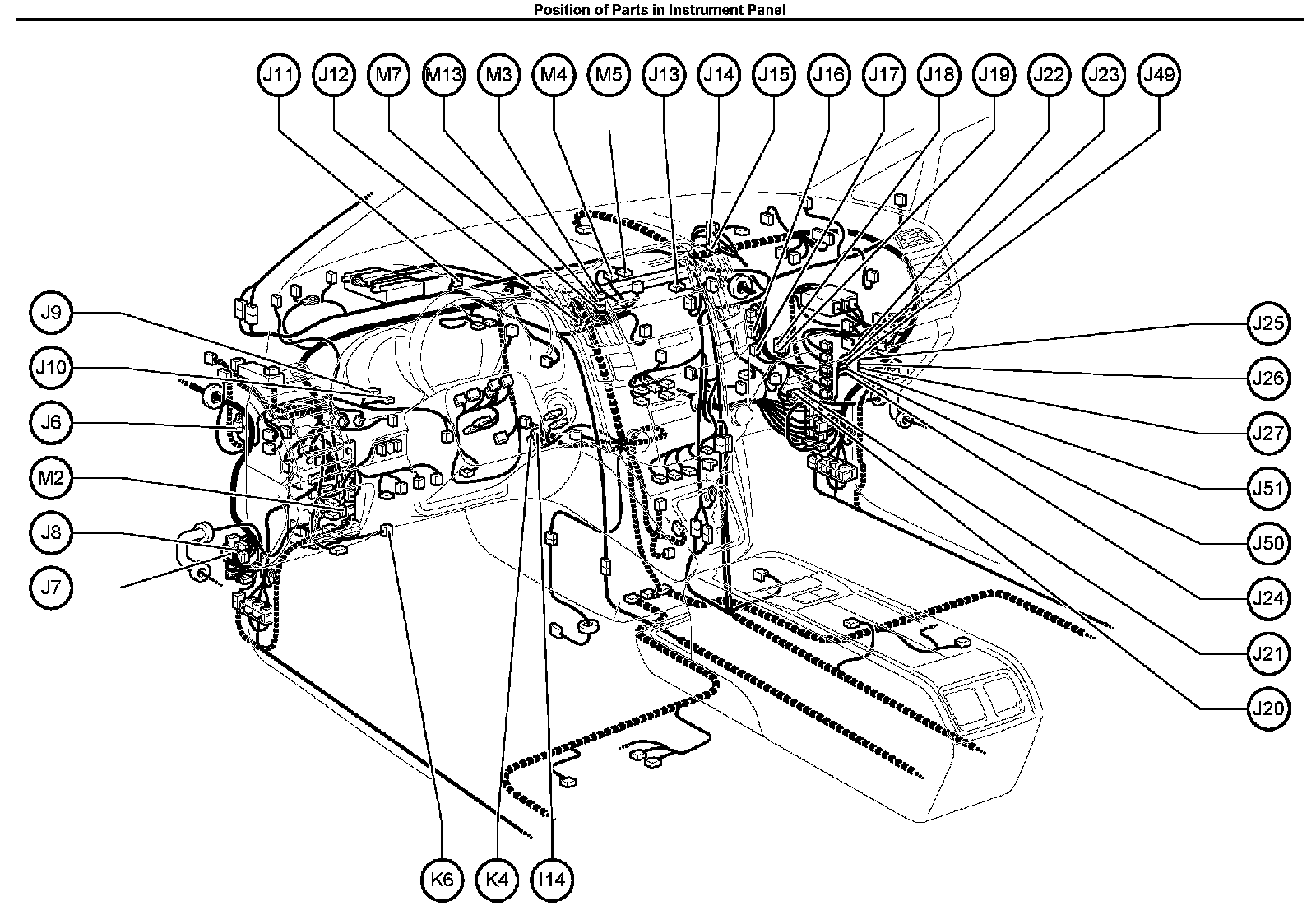 Position of Parts in Instrument Panel

J11 J12 M7 M13 M3 M4 M5 J13 J14 J15 J16 J17 J18 J19 J22 J23 J49

J9
J10
J6
M2
J8
J7

J25
J26
J27
J51
J50
J24
J21
J20

K6 K4 I14