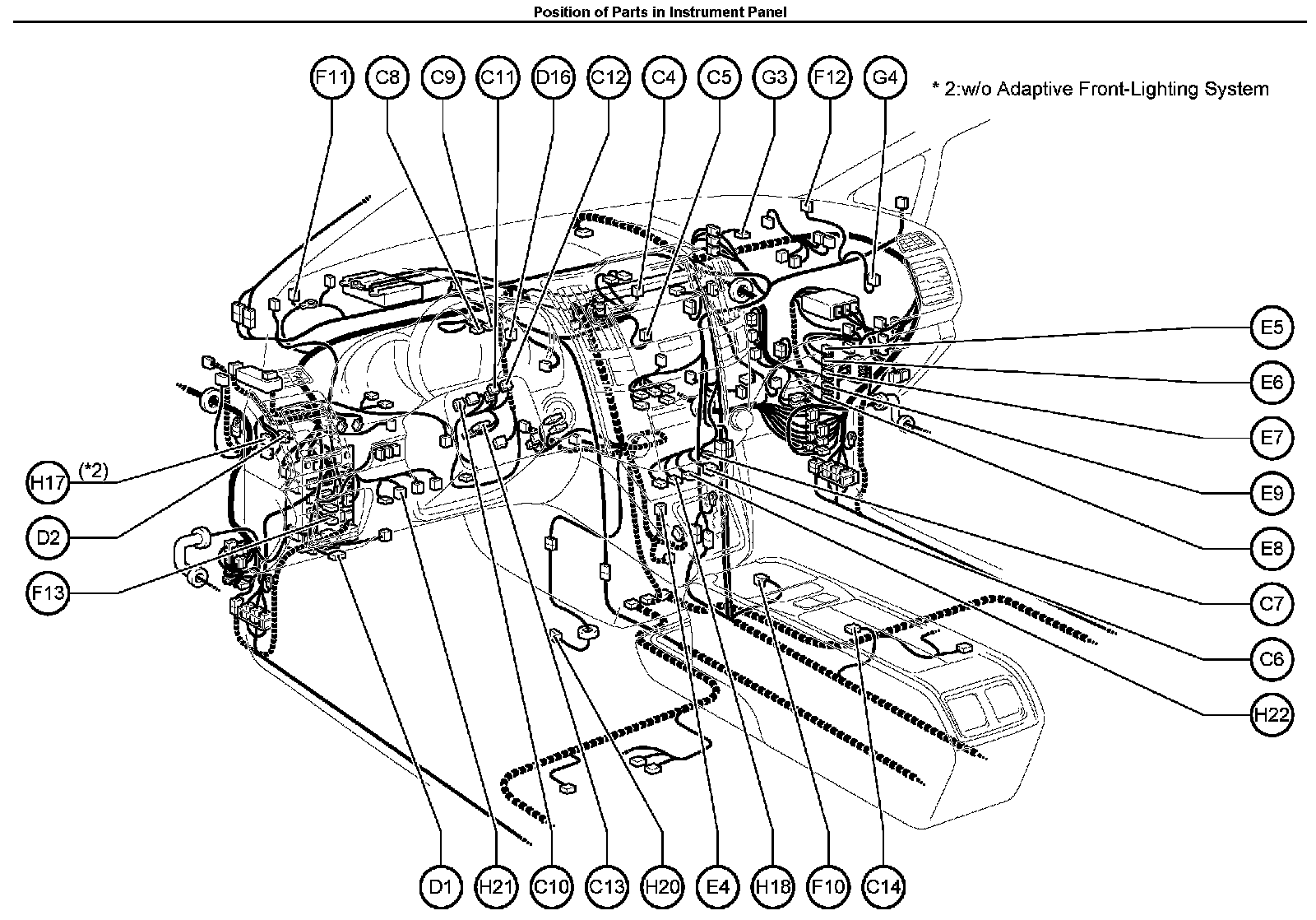 Position of Parts in Instrument Panel

F11 C8 C9 C11 D16 C12 C4 C5 G3 F12 G4

* 2:w/o Adaptive Front-Lighting System

E5
E6
E7
E9
E8
C7
C6
H22

H17 (*2)
D2
F13

D1 H21 C10 C13 H20 E4 H18 F10 C14