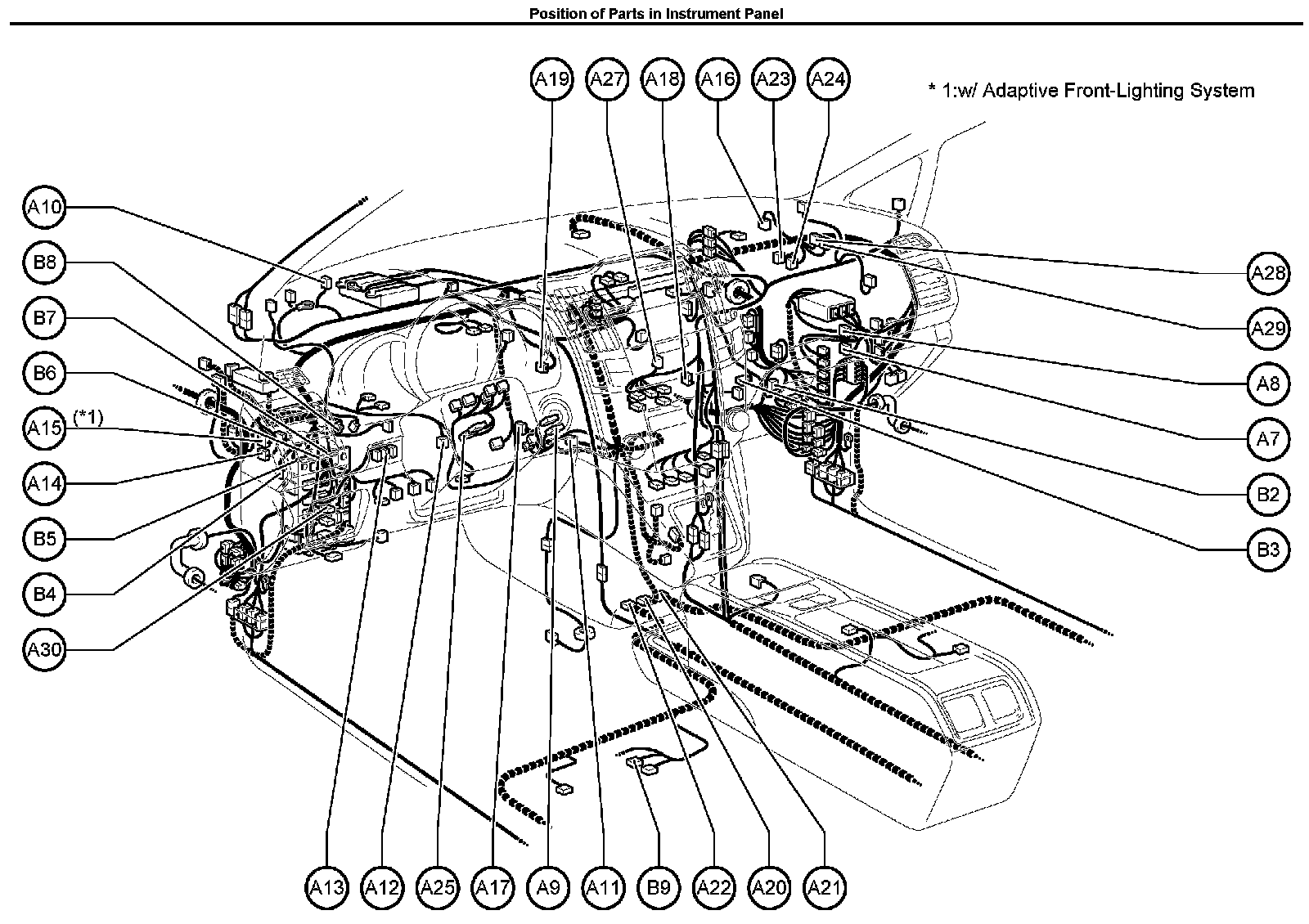 Position of Parts in Instrument Panel

A19 A27 A18 A16 A23 A24

* 1:w/ Adaptive Front-Lighting System

A10

B8

B7

B6

A15 (*1)

A14

B5

B4

A30

A28

A29

A8

A7

B2

B3

A13 A12 A25 A17 A9 A11 B9 A22 A20 A21