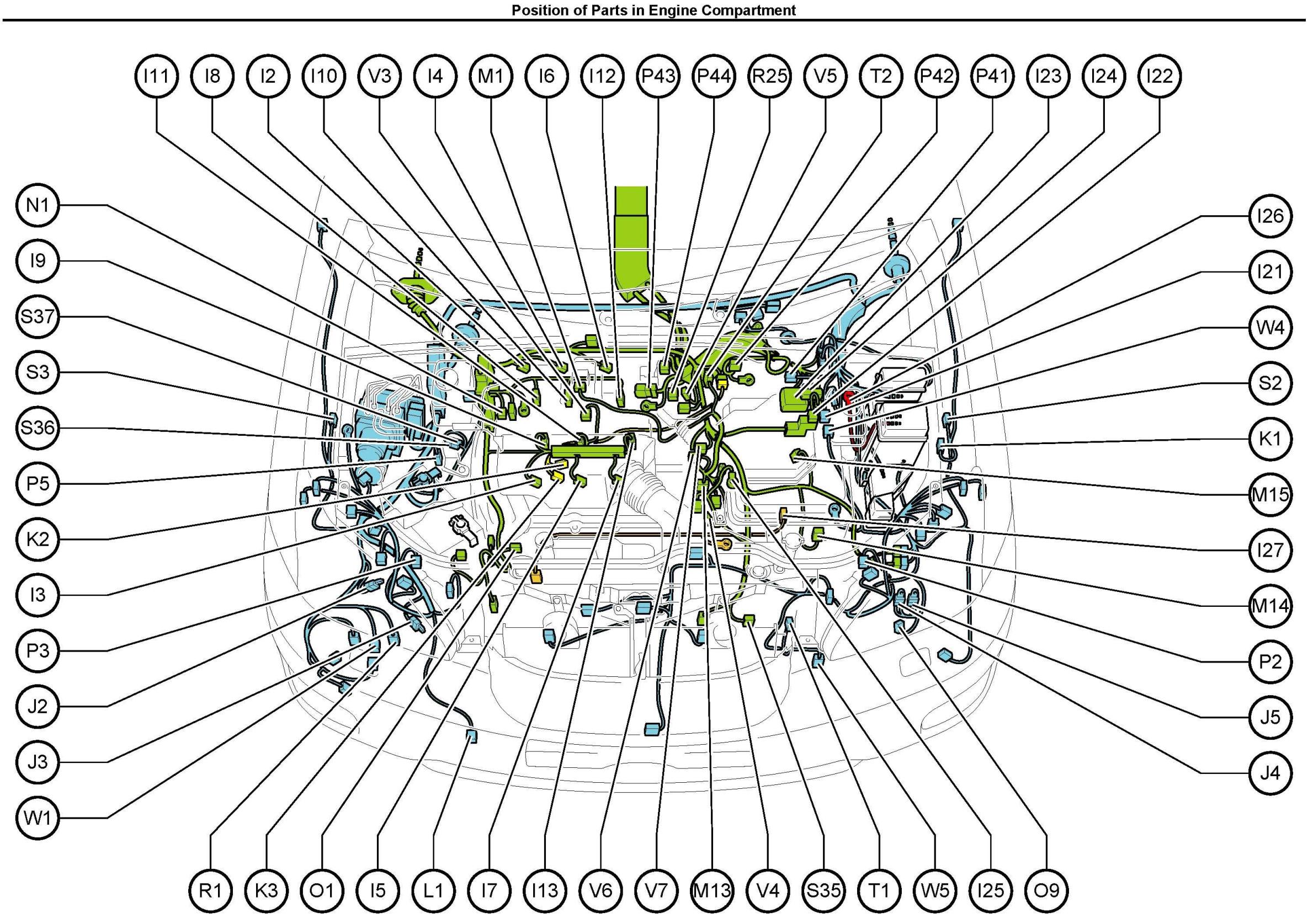 Position of Parts in Engine Compartment

I11 I8 I2 I10 V3 I4 M1 I6 I12 P43 P44 R25 V5 T2 P42 P41 I23 I24 I22

N1
I9
S37
S3
S36
P5
K2
I3
P3
J2
J3
W1

I26
I21
W4
S2
K1
M15
I27
M14
P2
J5
J4

R1 K3 O1 I5 L1 I7 I13 V6 V7 M13 V4 S35 T1 W5 I25 O9