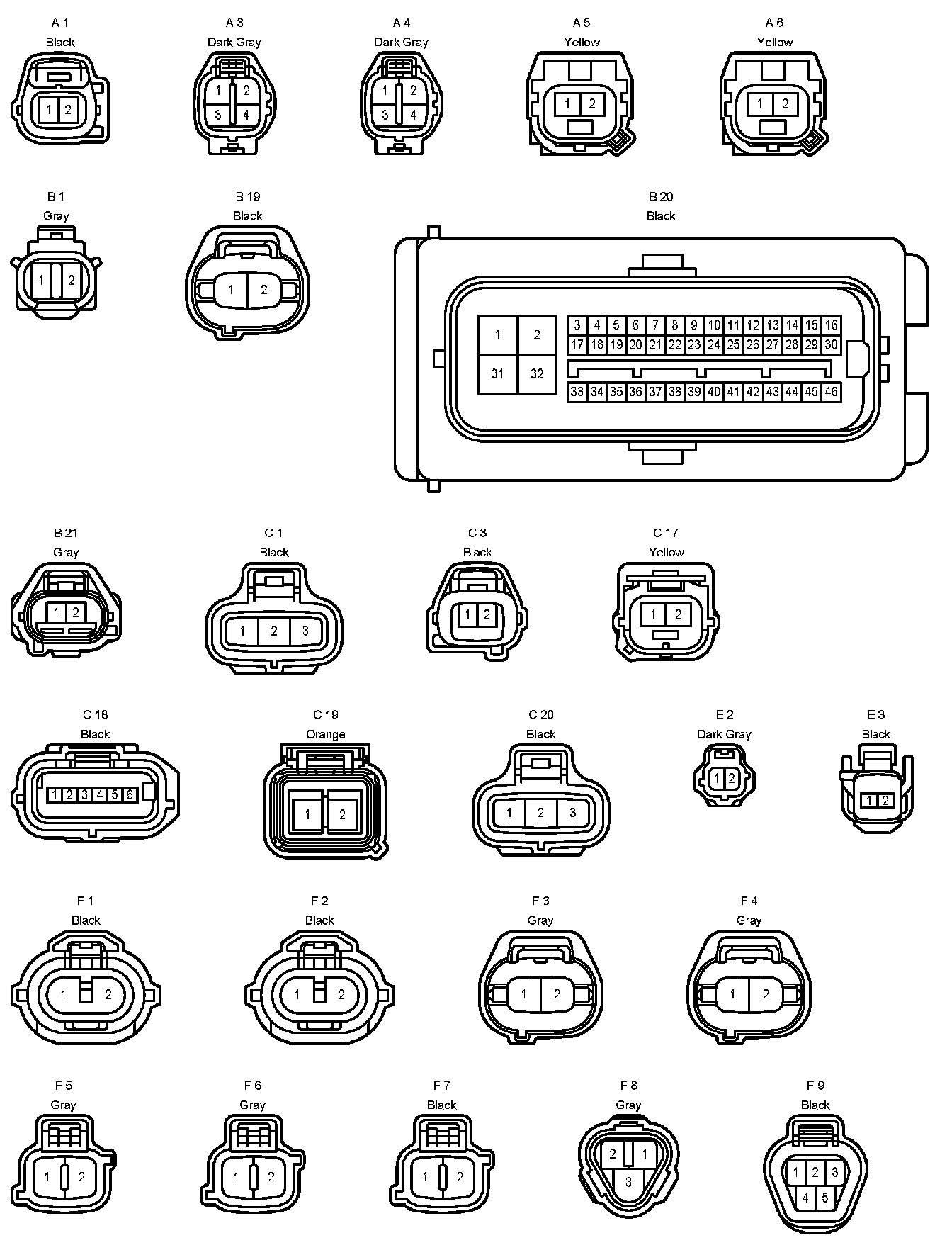 A 1
Black
1 2

A 3
Dark Gray
1 2
3 4

A 4
Dark Gray
1 2
3 4

A 5
Yellow
1 2

A 6
Yellow
1 2

B 1
Gray
1 2

B 19
Black
1 2

B 20
Black
1 2
31 32
3 4 5 6 7 8 9 10 11 12 13 14 15 16
17 18 19 20 21 22 23 24 25 26 27 28 29 30
33 34 35 36 37 38 39 40 41 42 43 44 45 46

B 21
Gray
1 2

C 1
Black
1 2 3

C 3
Black
1 2

C 17
Yellow
1 2

C 18
Black
1 2 3 4 5 6

C 19
Orange
1 2

C 20
Black
1 2 3

E 2
Dark Gray
1 2

E 3
Black
1 2

F 1
Black
1 2

F 2
Black
1 2

F 3
Gray
1 2

F 4
Gray
1 2

F 5
Gray
1 2

F 6
Gray
1 2

F 7
Black
1 2

F 8
Gray
2 1
3

F 9
Black
1 2 3
4 5