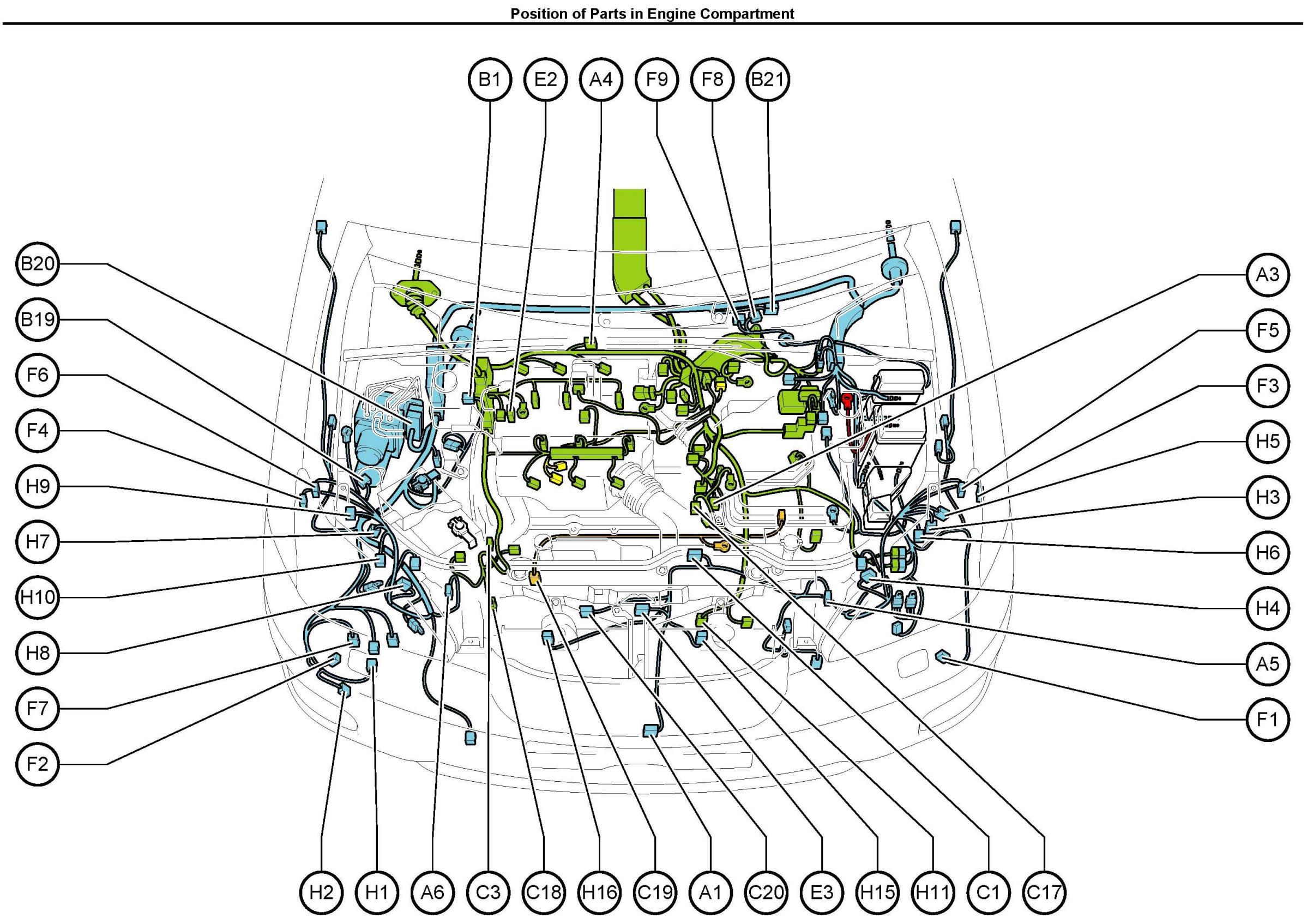 Position of Parts in Engine Compartment

B1
E2
A4
F9
F8
B21

B20
B19
F6
F4
H9
H7
H10
H8
F7
F2

A3
F5
F3
H5
H3
H6
H4
A5
F1

H2
H1
A6
C3
C18
H16
C19
A1
C20
E3
H15
H11
C1
C17