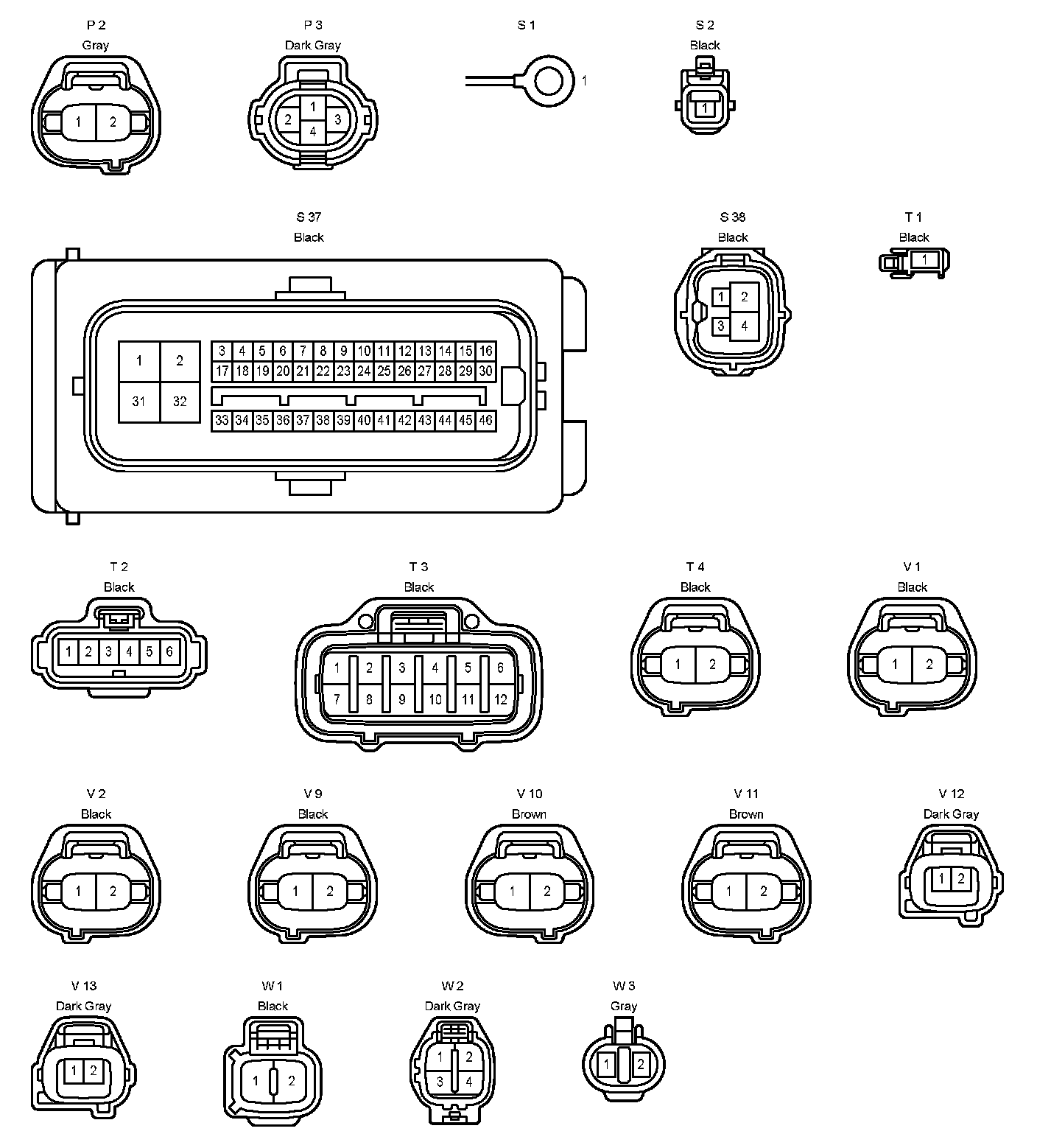 P 2
Gray
1 2

P 3
Dark Gray
1
2 3
4

S 1
1

S 2
Black
1

S 37
Black
1 2
31 32
3 4 5 6 7 8 9 10 11 12 13 14 15 16
17 18 19 20 21 22 23 24 25 26 27 28 29 30
33 34 35 36 37 38 39 40 41 42 43 44 45 46

S 38
Black
1 2
3 4

T 1
Black
1

T 2
Black
1 2 3 4 5 6

T 3
Black
1 2 3 4 5 6
7 8 9 10 11 12

T 4
Black
1 2

V 1
Black
1 2

V 2
Black
1 2

V 9
Black
1 2

V 10
Brown
1 2

V 11
Brown
1 2

V 12
Dark Gray
1 2

V 13
Dark Gray
1 2

W 1
Black
1 2

W 2
Dark Gray
1 2
3 4

W 3
Gray
1 2