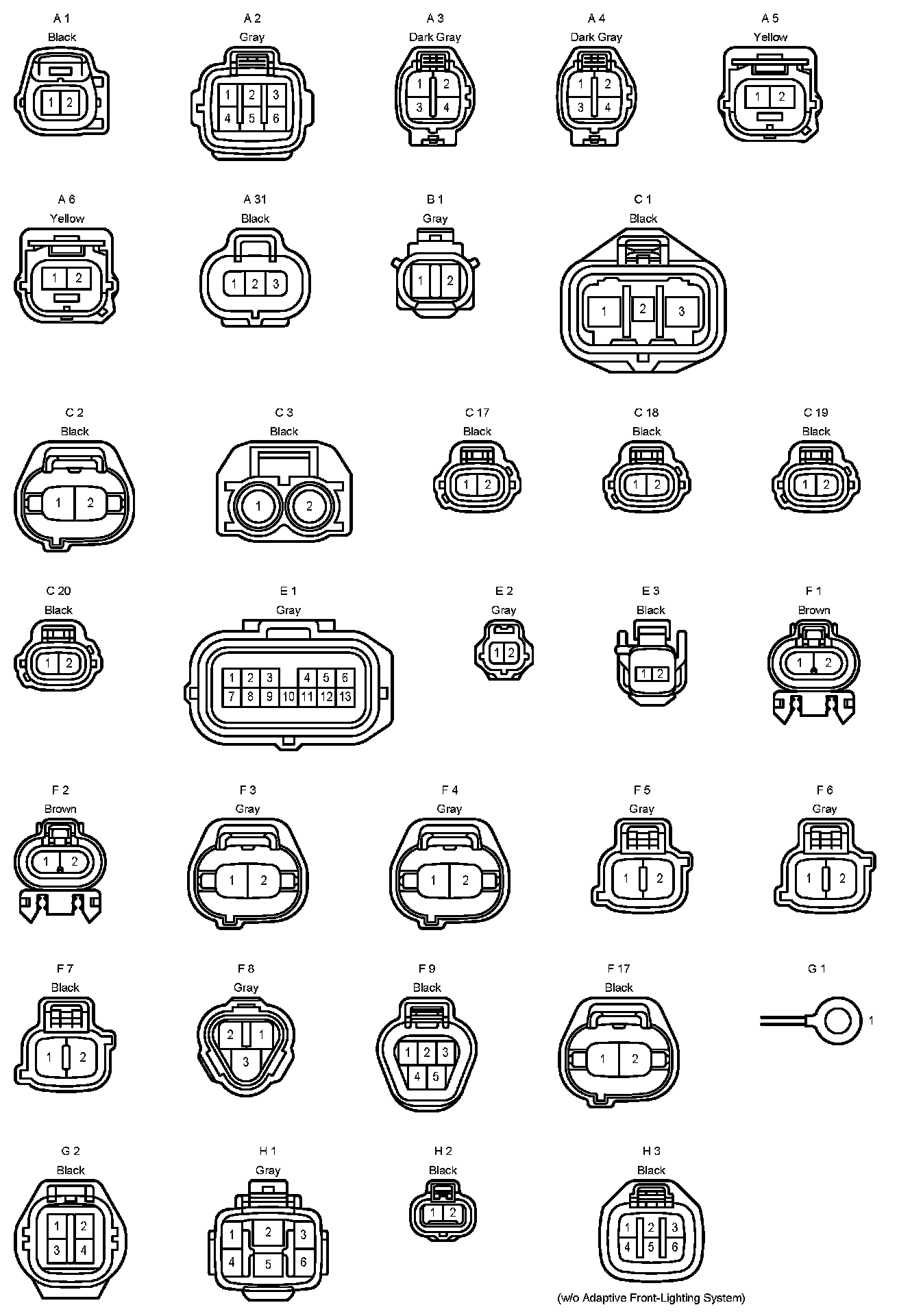 A 1
Black
1 2

A 2
Gray
1 2 3
4 5 6

A 3
Dark Gray
1 2
3 4

A 4
Dark Gray
1 2
3 4

A 5
Yellow
1 2

A 6
Yellow
1 2

A 31
Black
1 2 3

B 1
Gray
1 2

C 1
Black
1 2 3

C 2
Black
1 2

C 3
Black
1 2

C 17
Black
1 2

C 18
Black
1 2

C 19
Black
1 2

C 20
Black
1 2

E 1
Gray
1 2 3 4 5 6
7 8 9 10 11 12 13

E 2
Gray
1 2

E 3
Black
1 2

F 1
Brown
1 2

F 2
Brown
1 2

F 3
Gray
1 2

F 4
Gray
1 2

F 5
Gray
1 2

F 6
Gray
1 2

F 7
Black
1 2

F 8
Gray
2 1
3

F 9
Black
1 2 3
4 5

F 17
Black
1 2

G 1
1

G 2
Black
1 2
3 4

H 1
Gray
1 2 3
4 5 6

H 2
Black
1 2

H 3
Black
1 2 3
4 5 6
(w/o Adaptive Front-Lighting System)