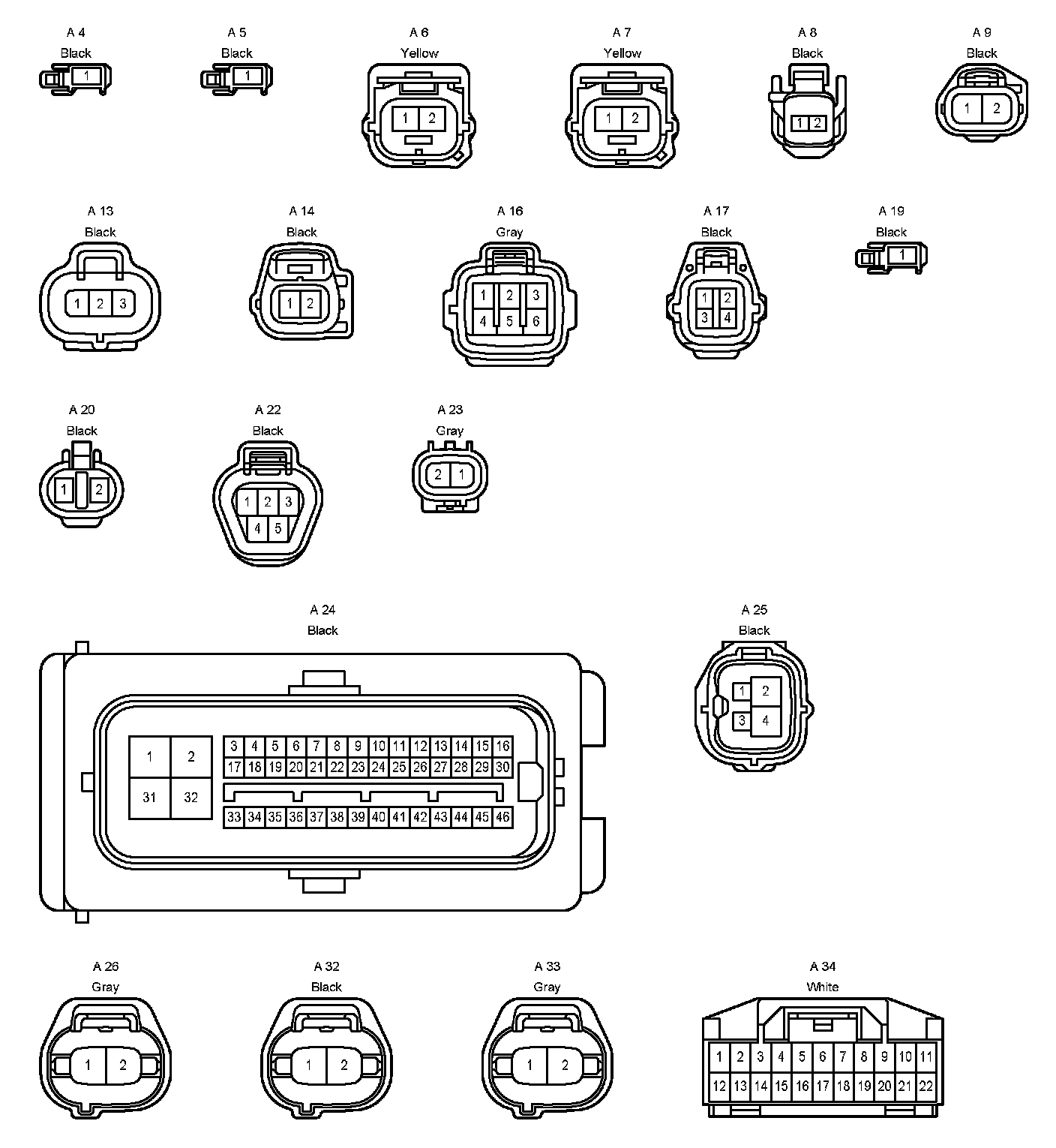 A 4
Black
1

A 5
Black
1

A 6
Yellow
1 2

A 7
Yellow
1 2

A 8
Black
1 2

A 9
Black
1 2

A 13
Black
1 2 3

A 14
Black
1 2

A 16
Gray
1 2 3
4 5 6

A 17
Black
1 2
3 4

A 19
Black
1

A 20
Black
1 2

A 22
Black
1 2 3
4 5

A 23
Gray
2 1

A 24
Black
1 2
31 32
3 4 5 6 7 8 9 10 11 12 13 14 15 16
17 18 19 20 21 22 23 24 25 26 27 28 29 30
33 34 35 36 37 38 39 40 41 42 43 44 45 46

A 25
Black
1 2
3 4

A 26
Gray
1 2

A 32
Black
1 2

A 33
Gray
1 2

A 34
White
1 2 3 4 5 6 7 8 9 10 11
12 13 14 15 16 17 18 19 20 21 22