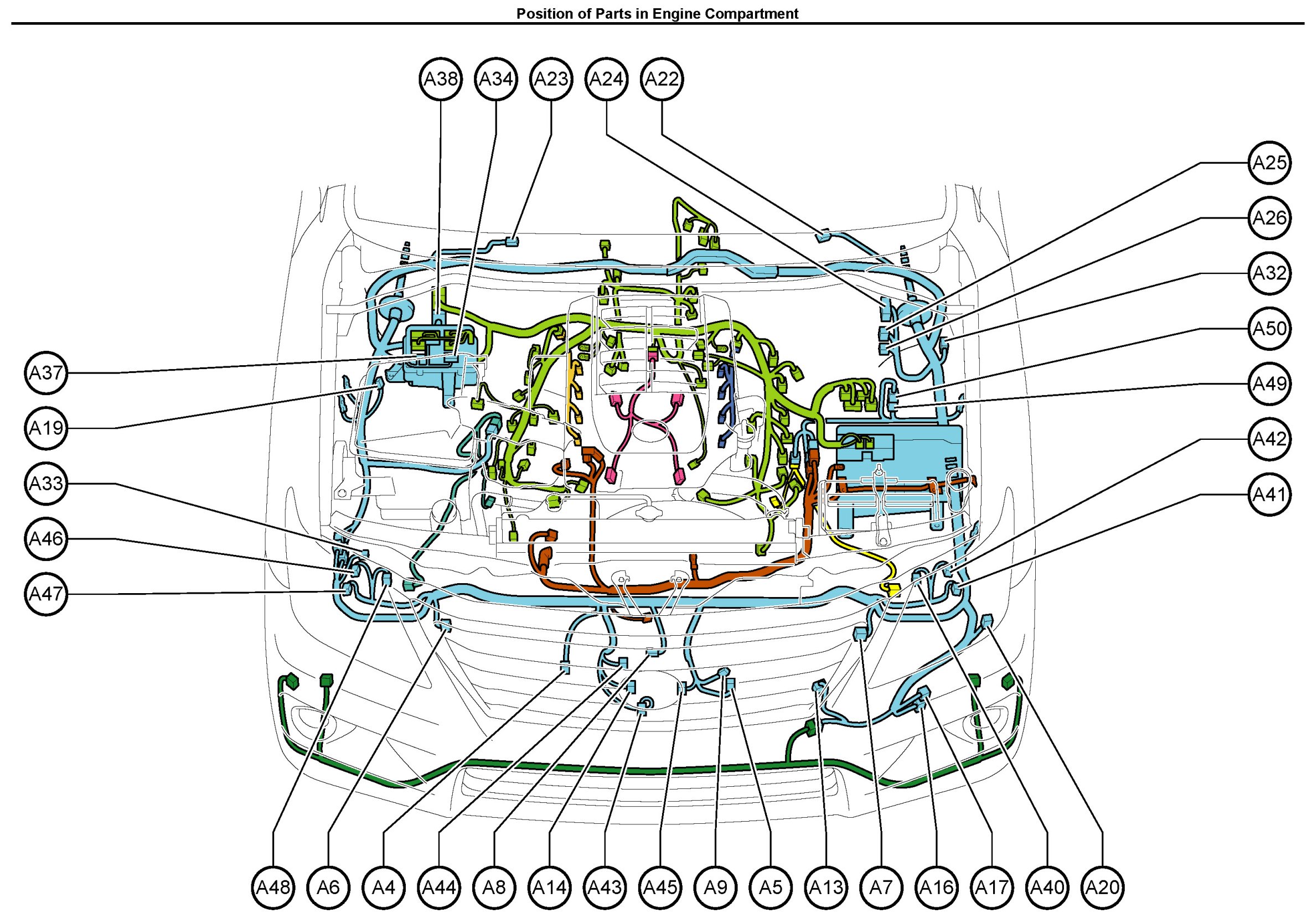 Position of Parts in Engine Compartment

A38 A34 A23 A24 A22

A25
A26
A32
A50
A49
A42
A41

A37
A19
A33
A46
A47

A48 A6 A4 A44 A8 A14 A43 A45 A9 A5 A13 A7 A16 A17 A40 A20