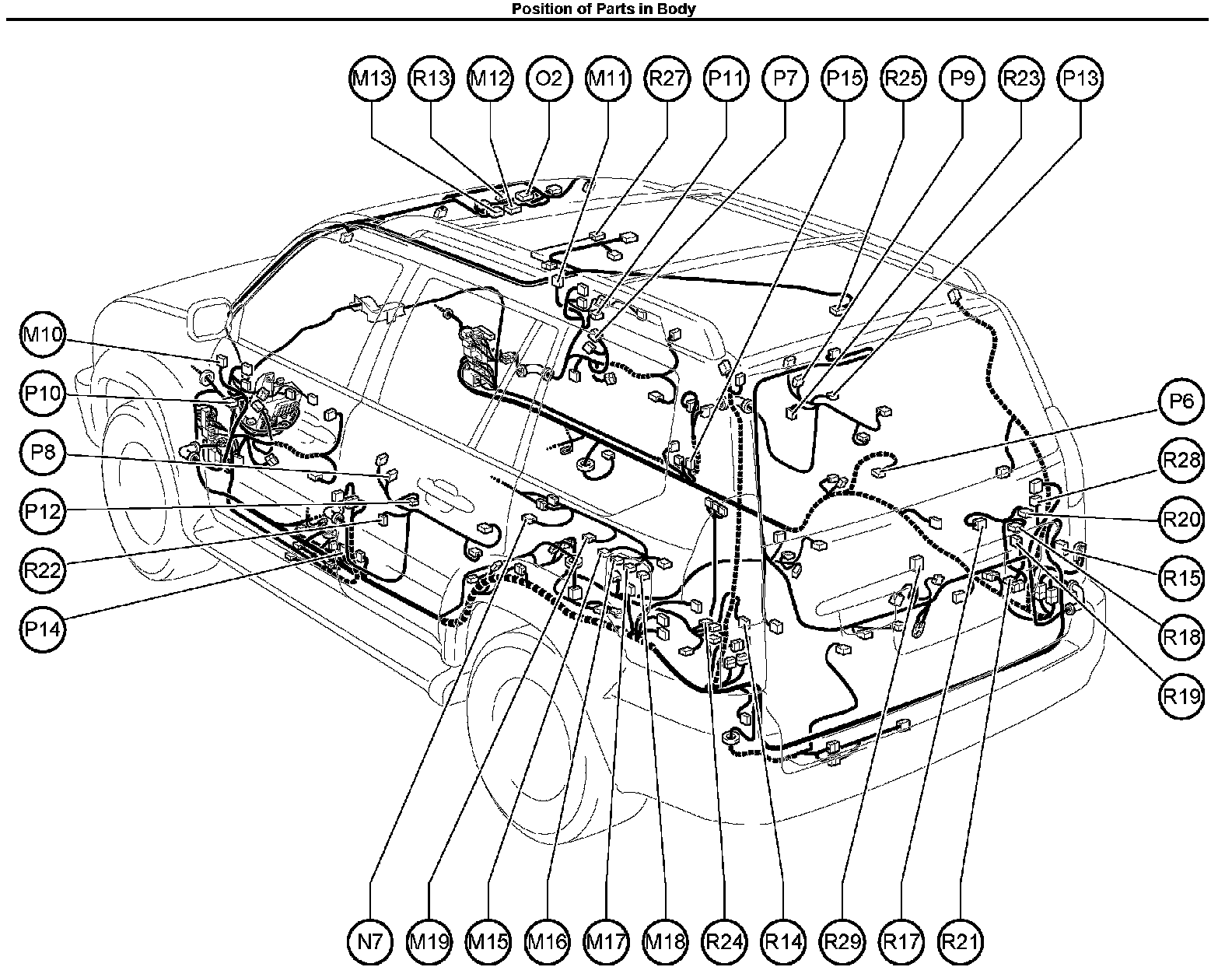 Position of Parts in Body

M13 R13 M12 O2 M11 R27 P11 P7 P15 R25 P9 R23 P13

M10
P10
P8
P12
R22
P14

P6
R28
R20
R15
R18
R19

N7 M19 M15 M16 M17 M18 R24 R14 R29 R17 R21