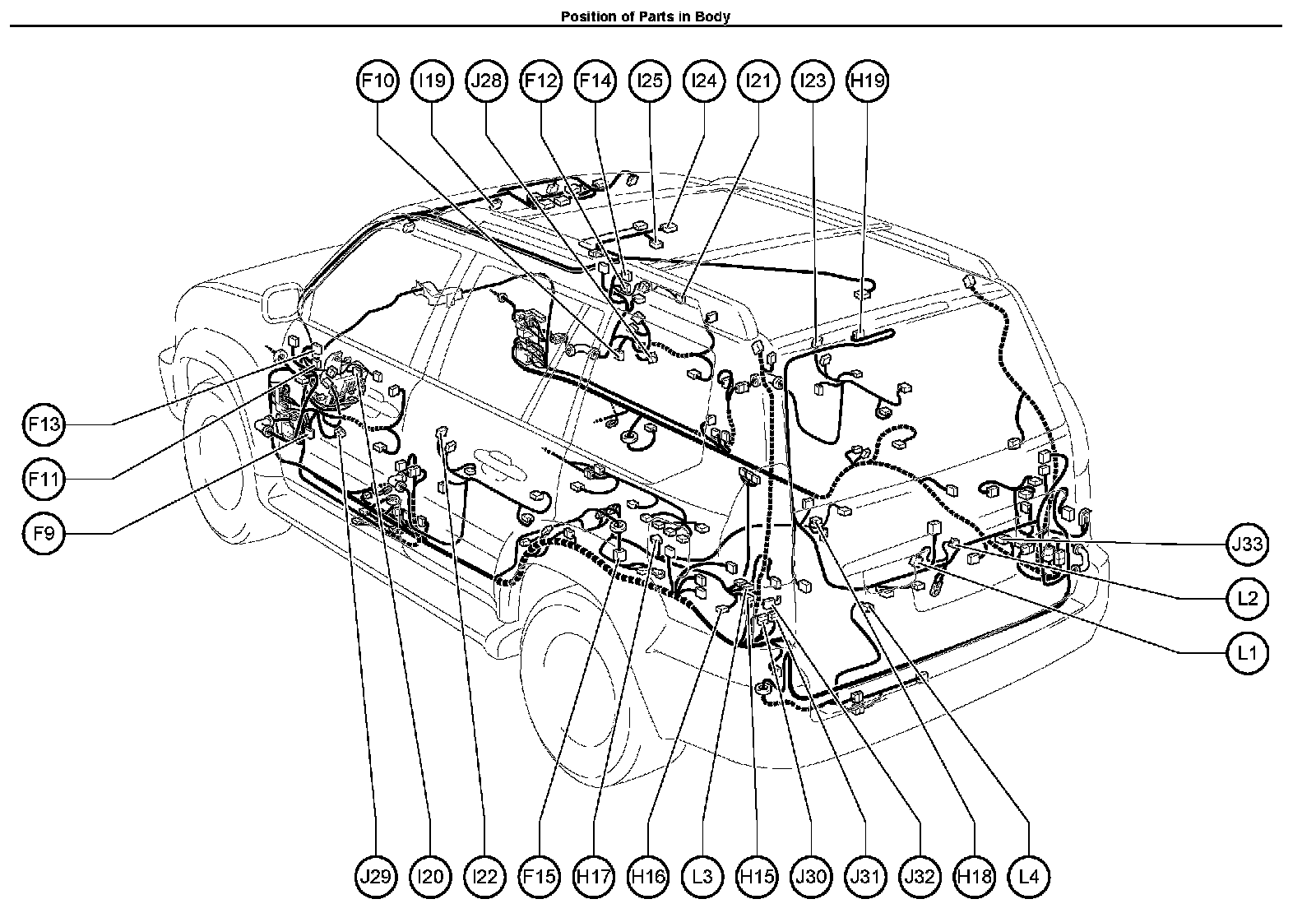 Position of Parts in Body

F10 I19 J28 F12 F14 I25 I24 I21 I23 H19

F13

F11

F9

J33

L2

L1

J29 I20 I22 F15 H17 H16 L3 H15 J30 J31 J32 H18 L4