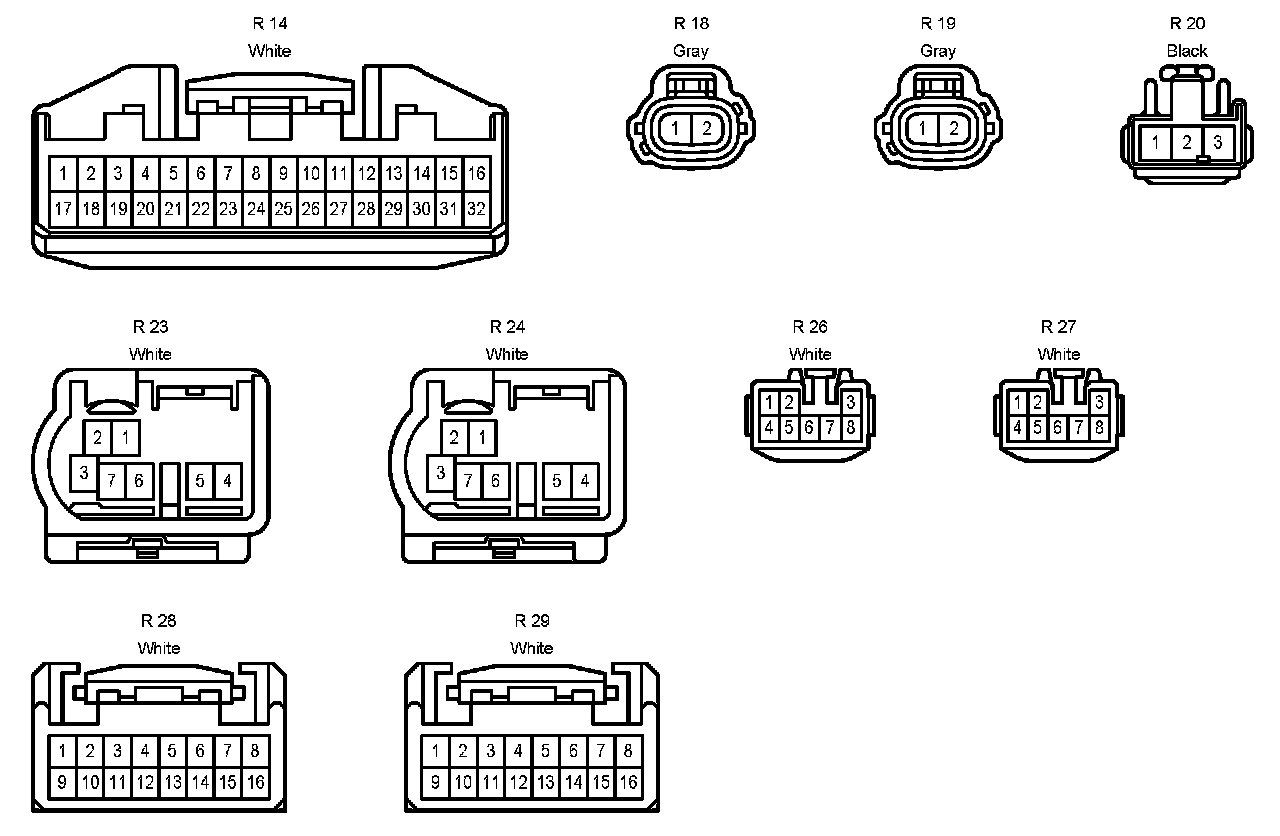 R 14
White

1 2 3 4 5 6 7 8 9 10 11 12 13 14 15 16
17 18 19 20 21 22 23 24 25 26 27 28 29 30 31 32

R 18
Gray

1 2

R 19
Gray

1 2

R 20
Black

1 2 3

R 23
White

2 1
3 7 6 5 4

R 24
White

2 1
3 7 6 5 4

R 26
White

1 2 3
4 5 6 7 8

R 27
White

1 2 3
4 5 6 7 8

R 28
White

1 2 3 4 5 6 7 8
9 10 11 12 13 14 15 16

R 29
White

1 2 3 4 5 6 7 8
9 10 11 12 13 14 15 16