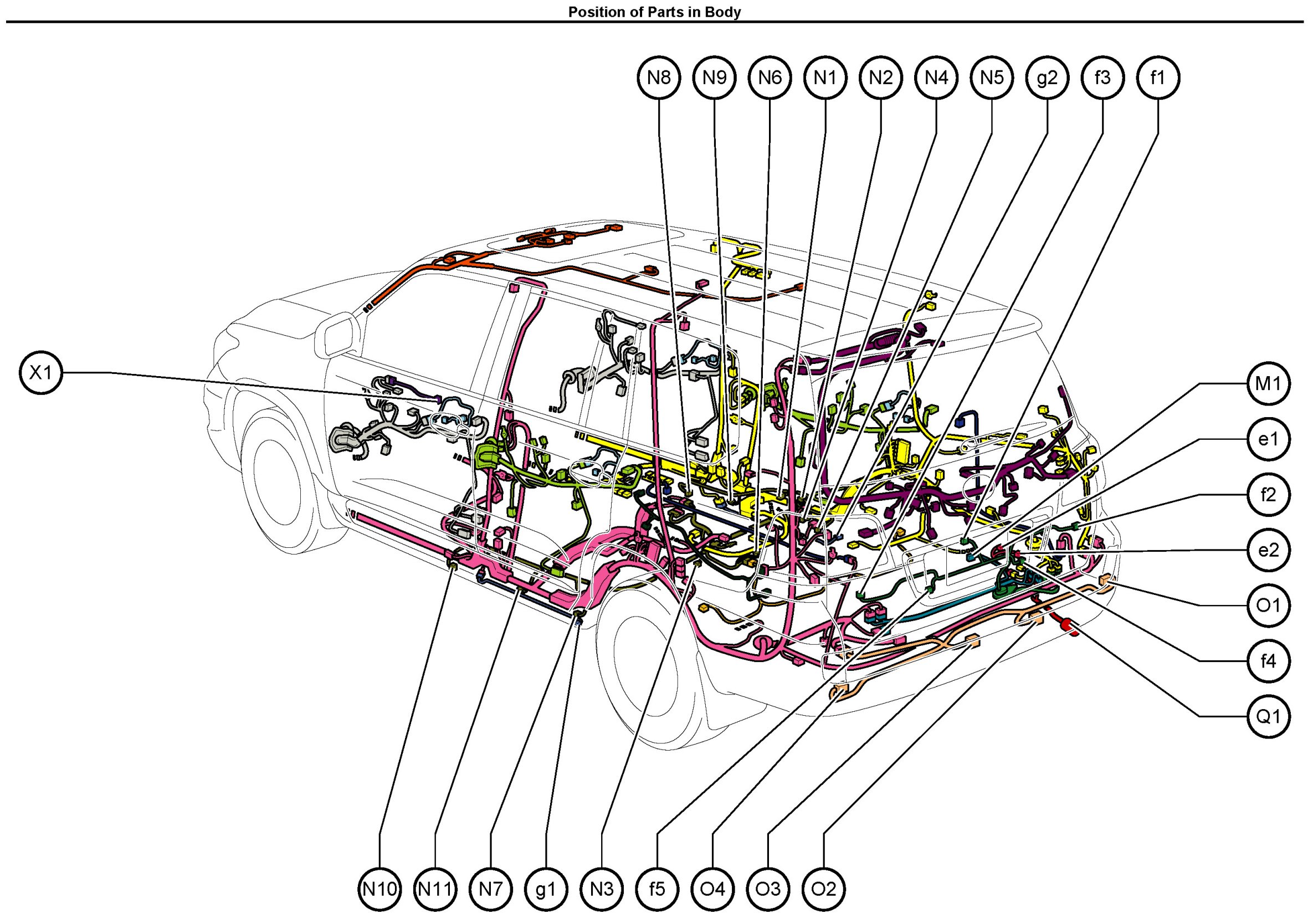 Position of Parts in Body

N8
N9
N6
N1
N2
N4
N5
g2
f3
f1

X1

M1
e1
f2
e2
O1
f4
Q1

N10
N11
N7
g1
N3
f5
O4
O3
O2