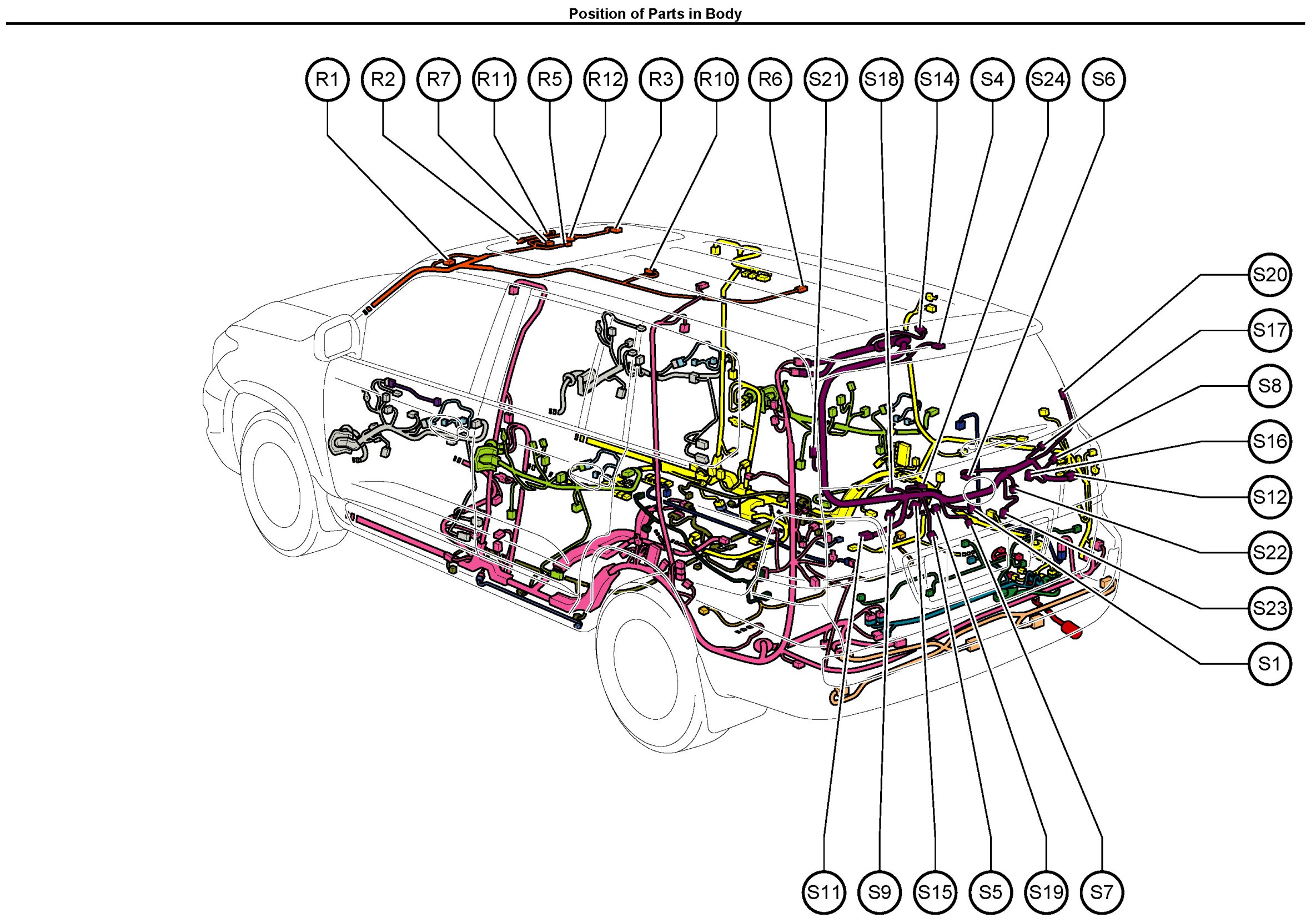 Position of Parts in Body

R1 R2 R7 R11 R5 R12 R3 R10 R6 S21 S18 S14 S4 S24 S6

S20
S17
S8
S16
S12
S22
S23
S1

S11 S9 S15 S5 S19 S7