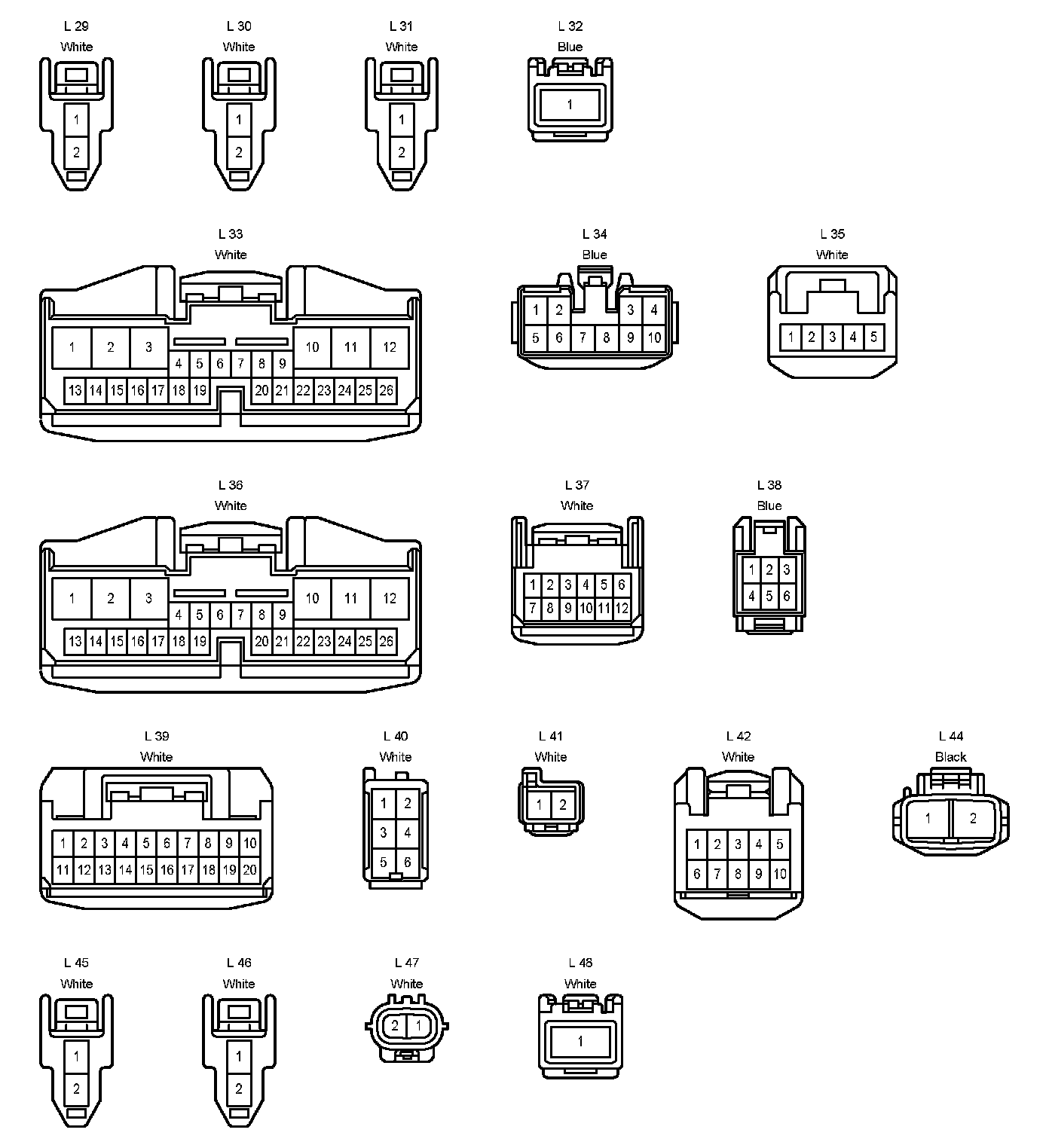 L 29
White
1
2

L 30
White
1
2

L 31
White
1
2

L 32
Blue
1

L 33
White
1 2 3 10 11 12
4 5 6 7 8 9
13 14 15 16 17 18 19 20 21 22 23 24 25 26

L 34
Blue
1 2 3 4
5 6 7 8 9 10

L 35
White
1 2 3 4 5

L 36
White
1 2 3 10 11 12
4 5 6 7 8 9
13 14 15 16 17 18 19 20 21 22 23 24 25 26

L 37
White
1 2 3 4 5 6
7 8 9 10 11 12

L 38
Blue
1 2 3
4 5 6

L 39
White
1 2 3 4 5 6 7 8 9 10
11 12 13 14 15 16 17 18 19 20

L 40
White
1 2
3 4
5 6

L 41
White
1 2

L 42
White
1 2 3 4 5
6 7 8 9 10

L 44
Black
1 2

L 45
White
1
2

L 46
White
1
2

L 47
White
2 1

L 48
White
1