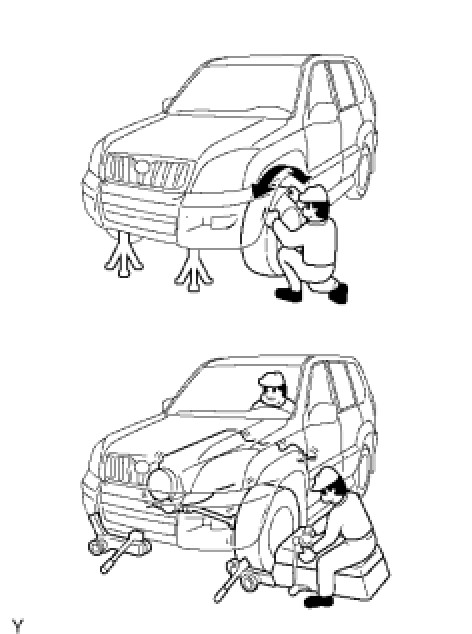 Y