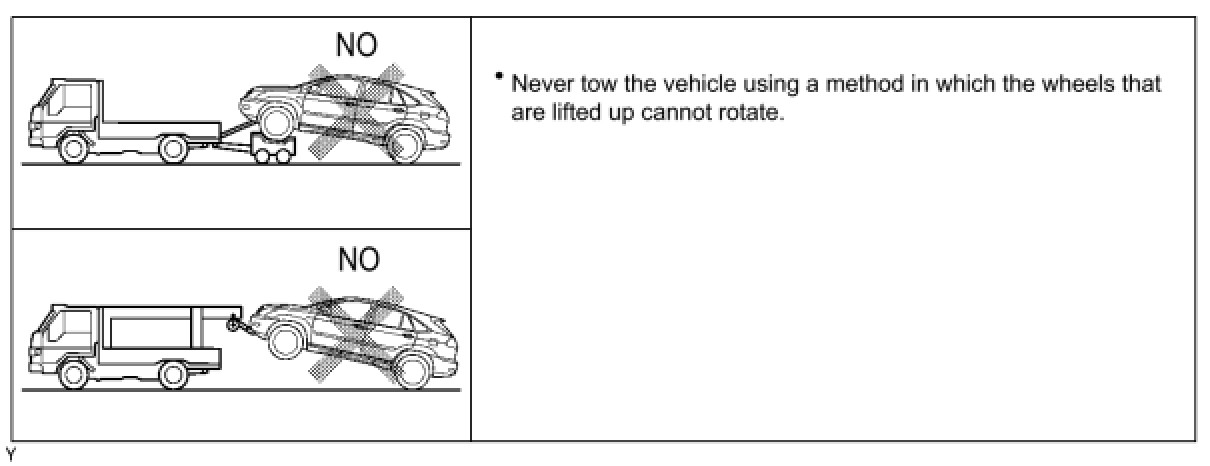 NO

NO

• Never tow the vehicle using a method in which the wheels that are lifted up cannot rotate.

Y