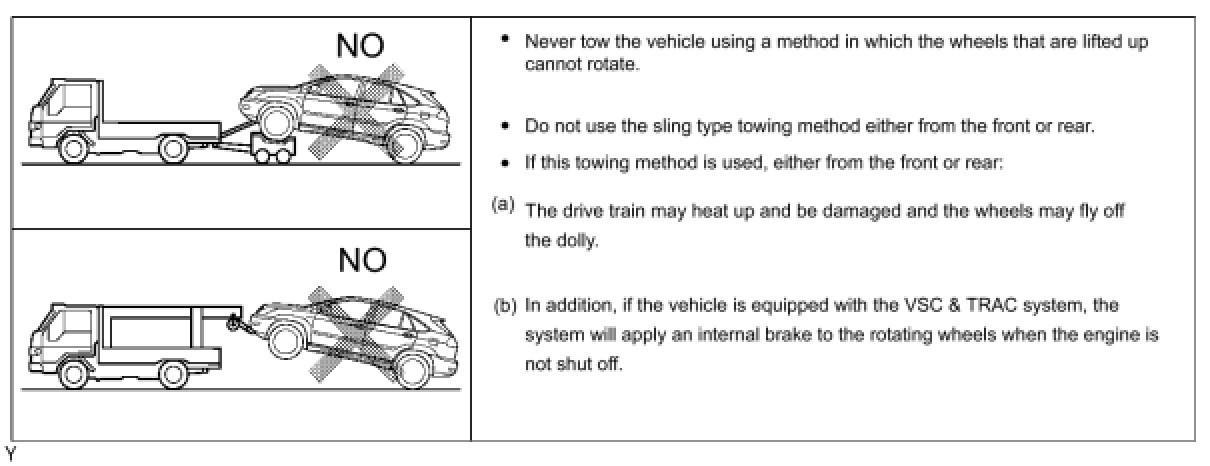 NO

NO

• Never tow the vehicle using a method in which the wheels that are lifted up cannot rotate.

• Do not use the sling type towing method either from the front or rear.

• If this towing method is used, either from the front or rear:

(a) The drive train may heat up and be damaged and the wheels may fly off the dolly.

(b) In addition, if the vehicle is equipped with the VSC & TRAC system, the system will apply an internal brake to the rotating wheels when the engine is not shut off.

Y