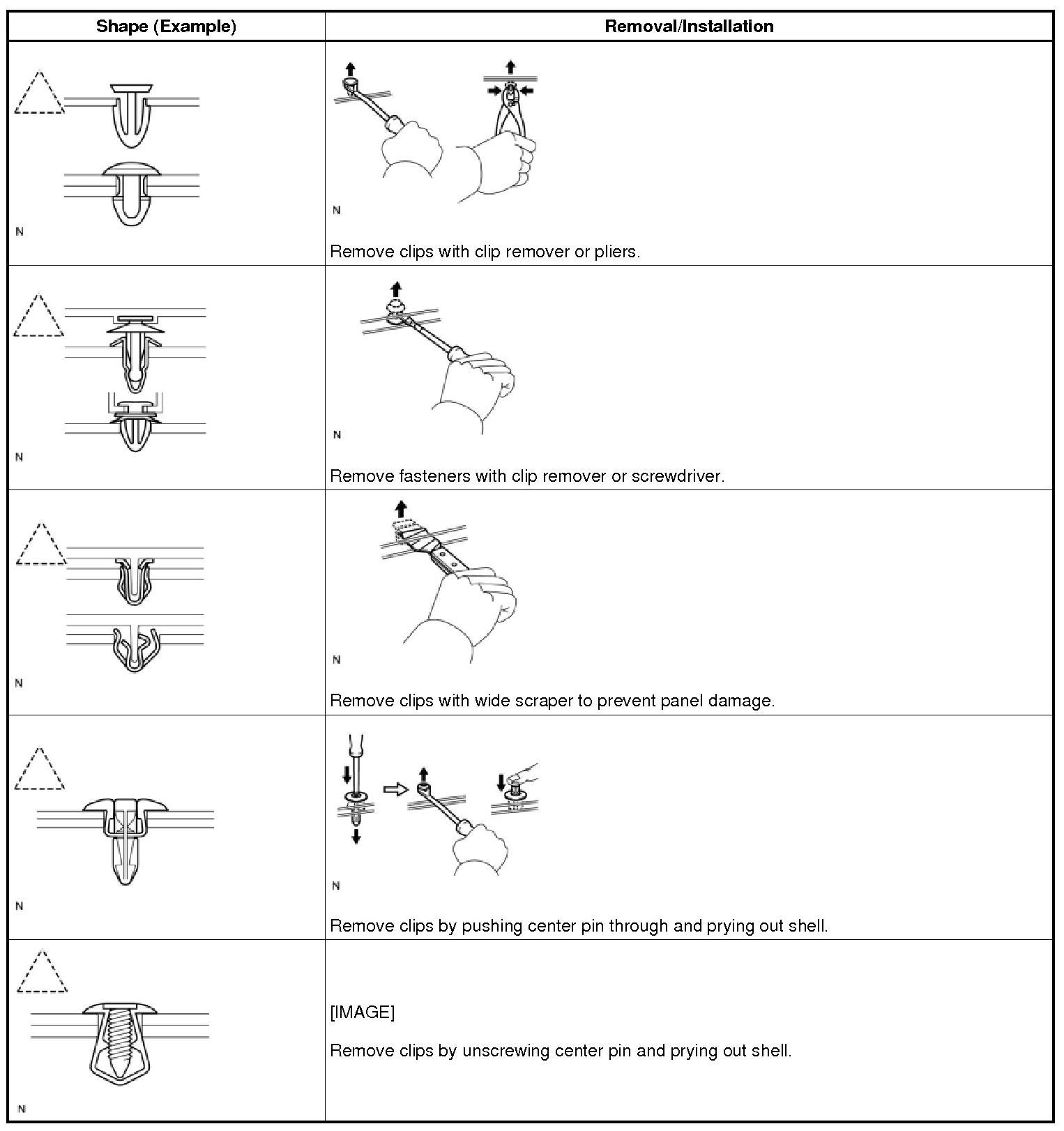 | Shape (Example) | Removal/Installation |
|---|---|
| N | N Remove clips with clip remover or pliers. |
| N | N Remove fasteners with clip remover or screwdriver. |
| N | N Remove clips with wide scraper to prevent panel damage. |
| N | N Remove clips by pushing center pin through and prying out shell. |
| N | [IMAGE] Remove clips by unscrewing center pin and prying out shell. |